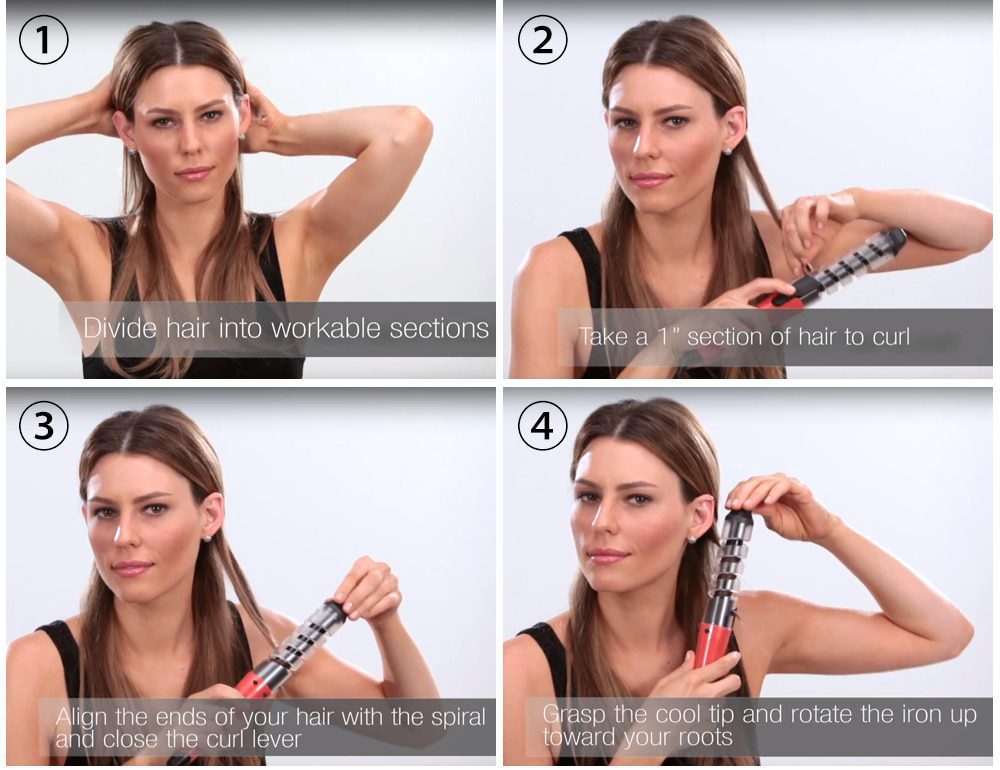 1

Divide hair into workable sections

2

Take a 1" section of hair to curl

3

Align the ends of your hair with the spiral and close the curl lever

4

Grasp the cool tip and rotate the iron up toward your roots