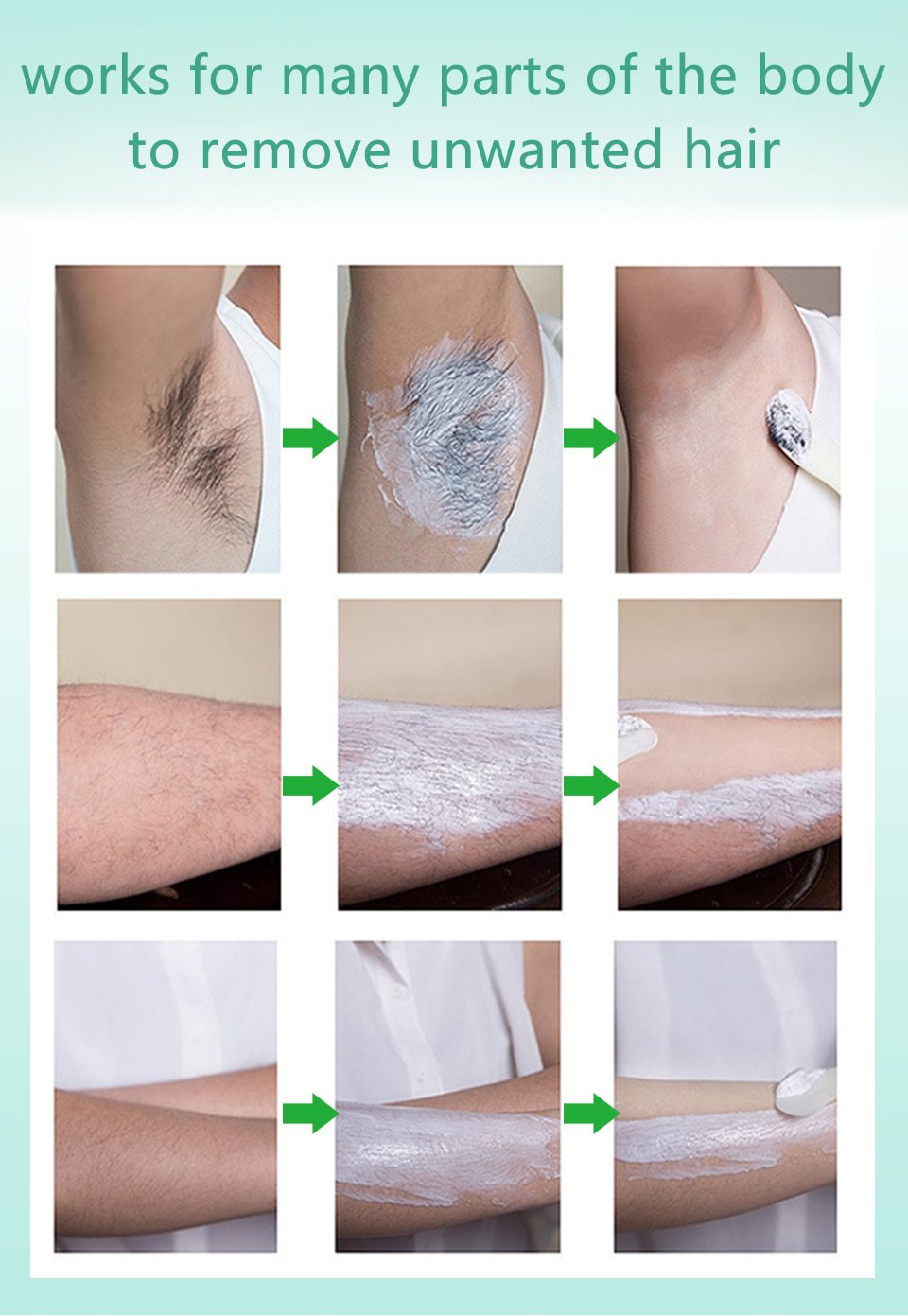 works for many parts of the body to remove unwanted hair