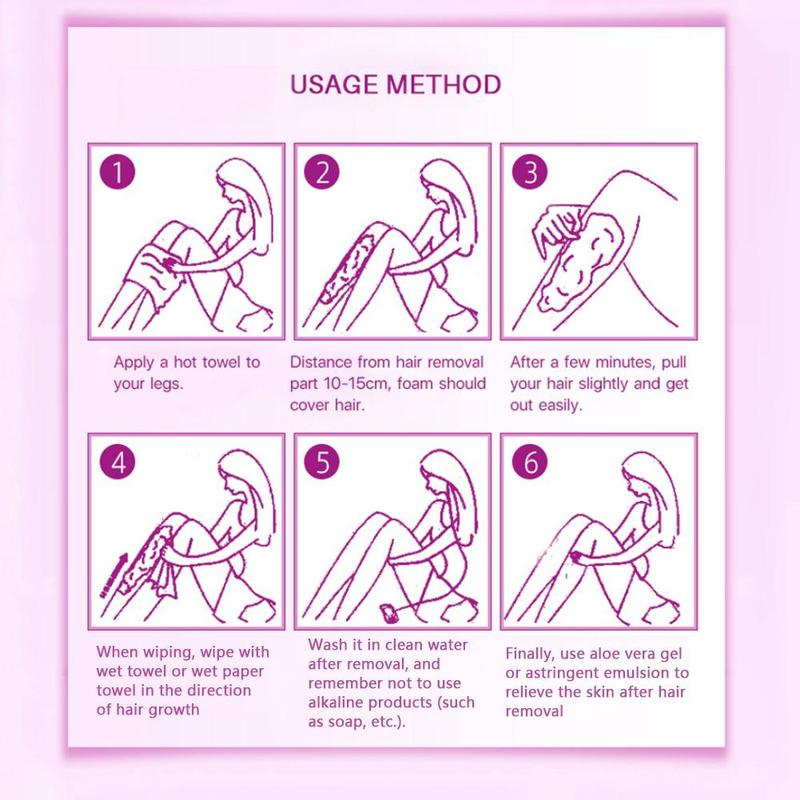 USAGE METHOD

1

Apply a hot towel to your legs.

2

Distance from hair removal part 10-15cm, foam should cover hair.

3

After a few minutes, pull your hair slightly and get out easily.

4

When wiping, wipe with wet towel or wet paper towel in the direction of hair growth

5

Wash it in clean water after removal, and remember not to use alkaline products (such as soap, etc.).

6

Finally, use aloe vera gel or astringent emulsion to relieve the skin after hair removal