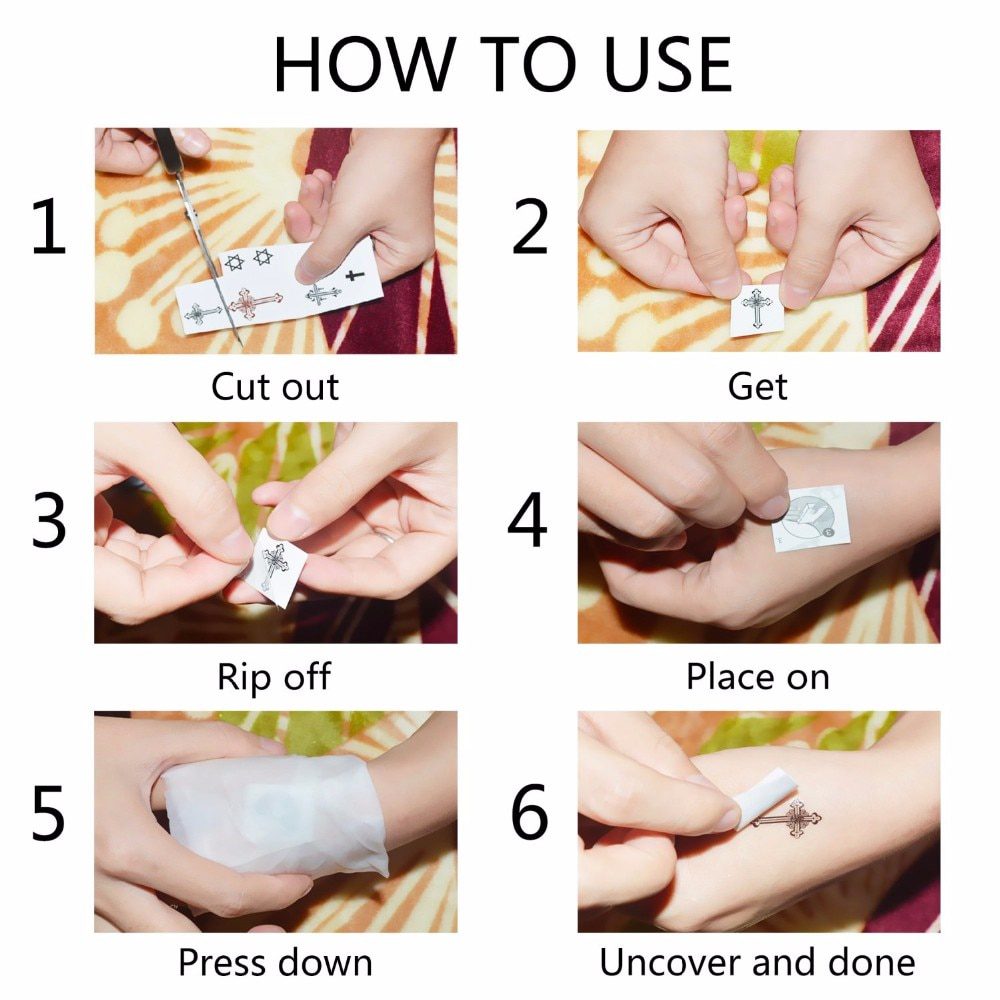 HOW TO USE

1

Cut out

2

Get

3

Rip off

4

Place on

5

Press down

6

Uncover and done