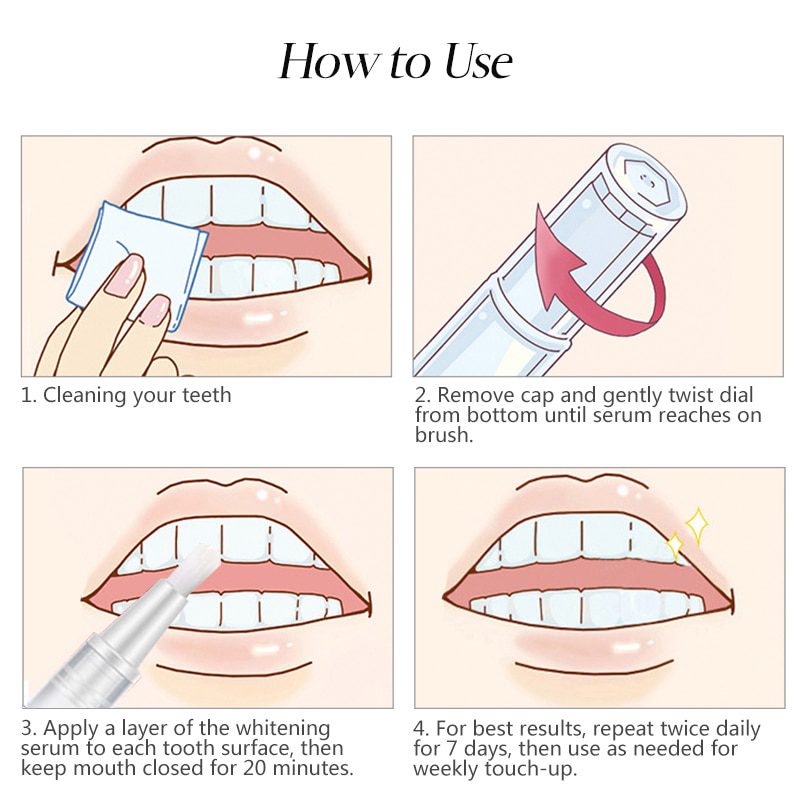 How to Use

1. Cleaning your teeth

2. Remove cap and gently twist dial from bottom until serum reaches on brush.

3. Apply a layer of the whitening serum to each tooth surface, then keep mouth closed for 20 minutes.

4. For best results, repeat twice daily for 7 days, then use as needed for weekly touch-up.