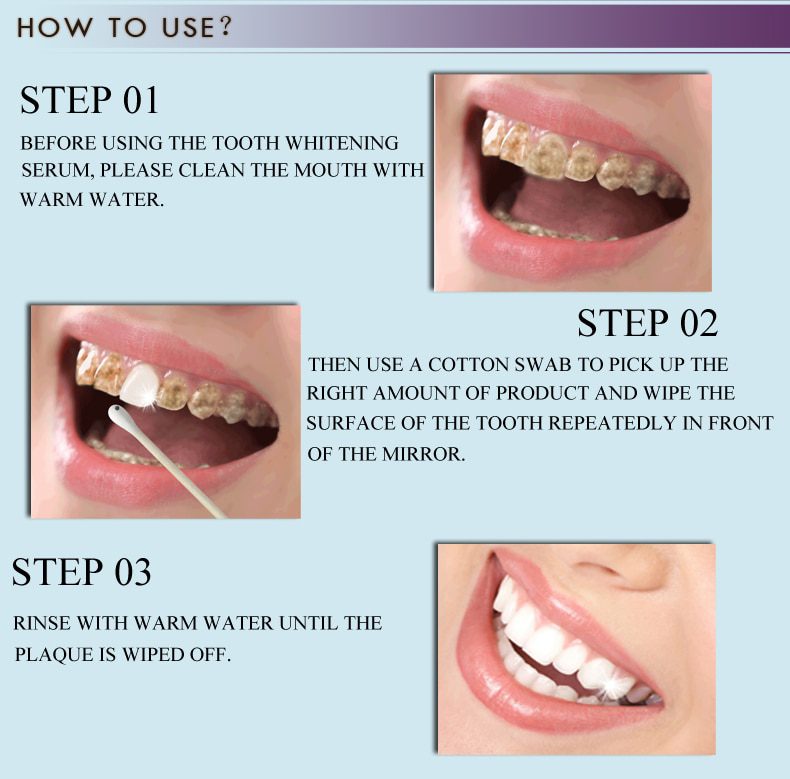 HOW TO USE?

STEP 01

BEFORE USING THE TOOTH WHITENING SERUM, PLEASE CLEAN THE MOUTH WITH WARM WATER.

STEP 02

THEN USE A COTTON SWAB TO PICK UP THE RIGHT AMOUNT OF PRODUCT AND WIPE THE SURFACE OF THE TOOTH REPEATEDLY IN FRONT OF THE MIRROR.

STEP 03

RINSE WITH WARM WATER UNTIL THE PLAQUE IS WIPED OFF.