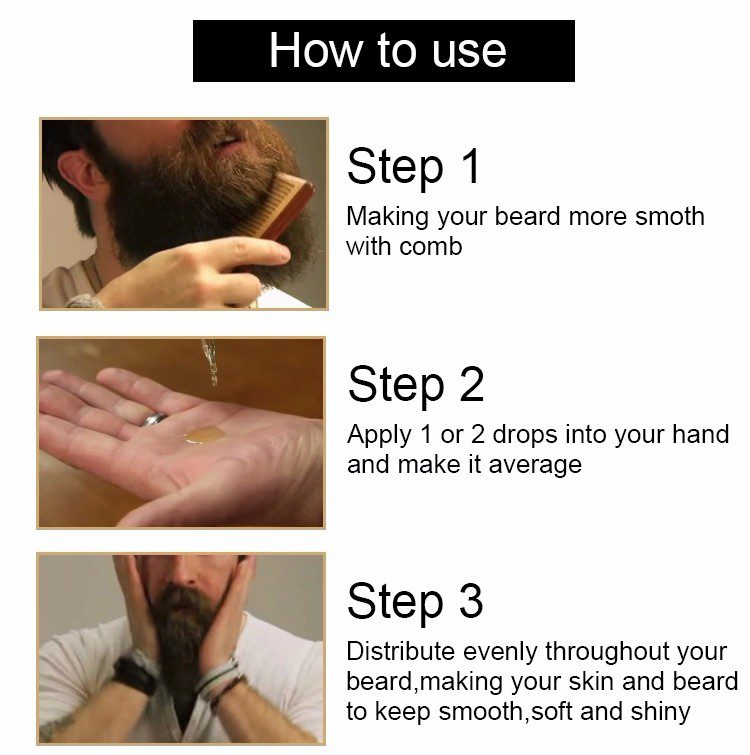 How to use

Step 1
Making your beard more smoth with comb

Step 2
Apply 1 or 2 drops into your hand and make it average

Step 3
Distribute evenly throughout your beard,making your skin and beard to keep smooth,soft and shiny