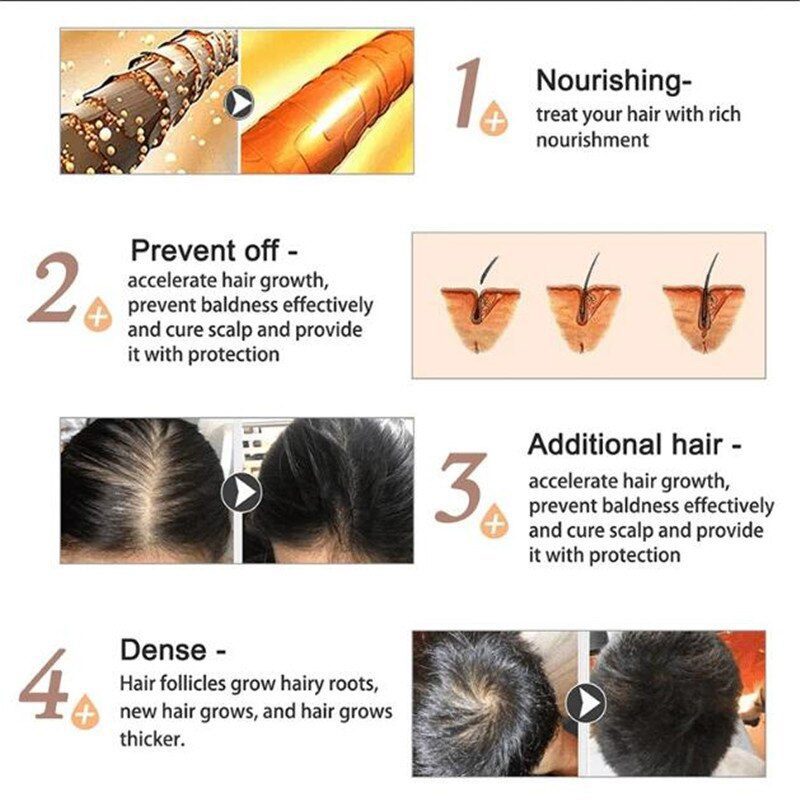 1 Nourishing-
treat your hair with rich nourishment

2 Prevent off -
accelerate hair growth, prevent baldness effectively and cure scalp and provide it with protection

3 Additional hair -
accelerate hair growth, prevent baldness effectively and cure scalp and provide it with protection

4 Dense -
Hair follicles grow hairy roots, new hair grows, and hair grows thicker.