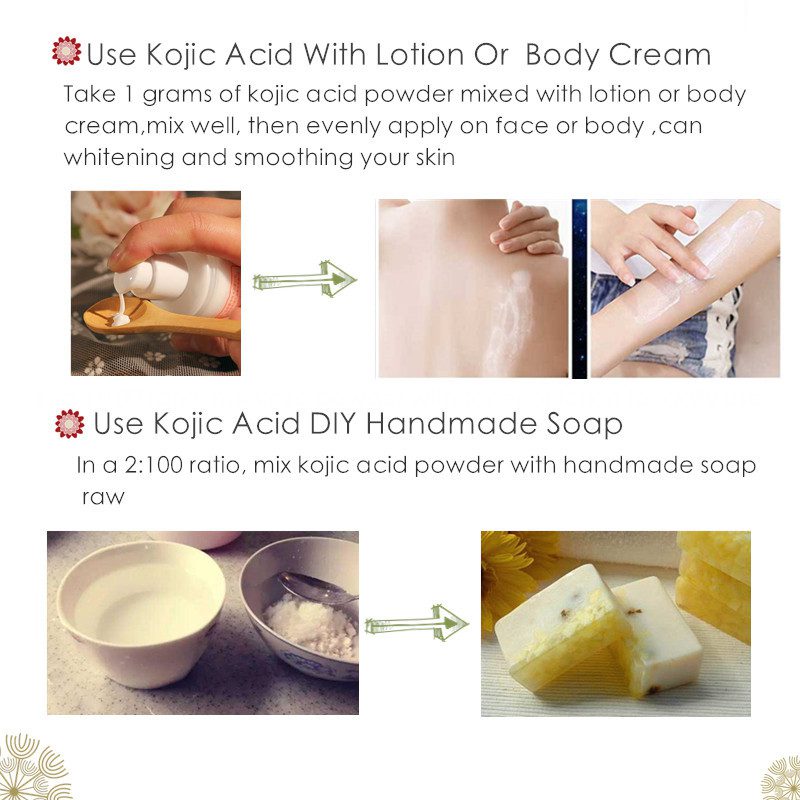 Use Kojic Acid With Lotion Or  Body Cream

Take 1 grams of kojic acid powder mixed with lotion or body cream,mix well, then evenly apply on face or body ,can whitening and smoothing your skin

Use Kojic Acid DIY Handmade Soap

In a 2:100 ratio, mix kojic acid powder with handmade soap raw