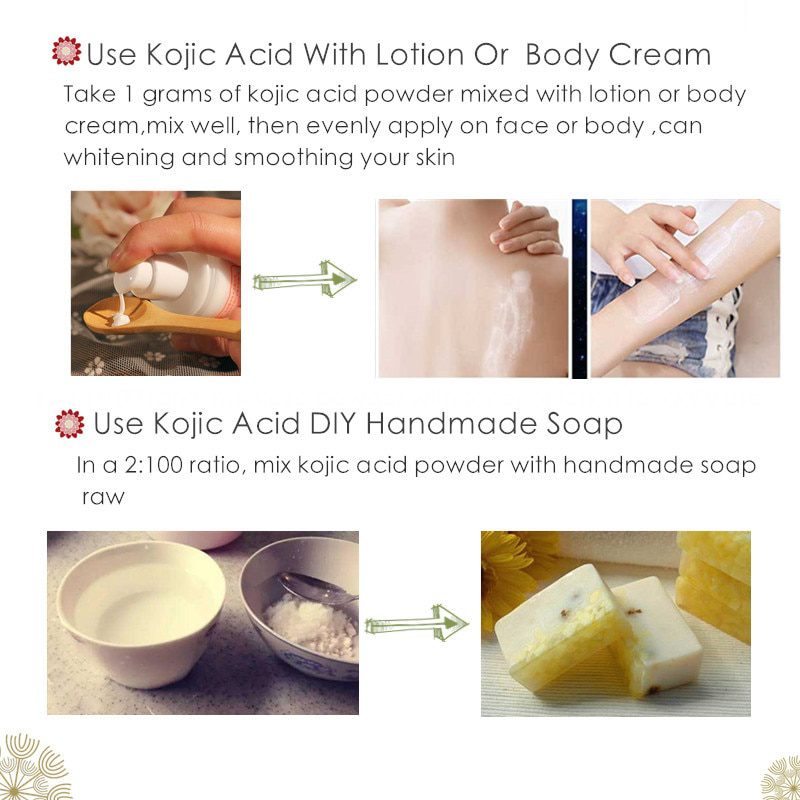 Use Kojic Acid With Lotion Or Body Cream

Take 1 grams of kojic acid powder mixed with lotion or body cream,mix well, then evenly apply on face or body ,can whitening and smoothing your skin

Use Kojic Acid DIY Handmade Soap

In a 2:100 ratio, mix kojic acid powder with handmade soap raw