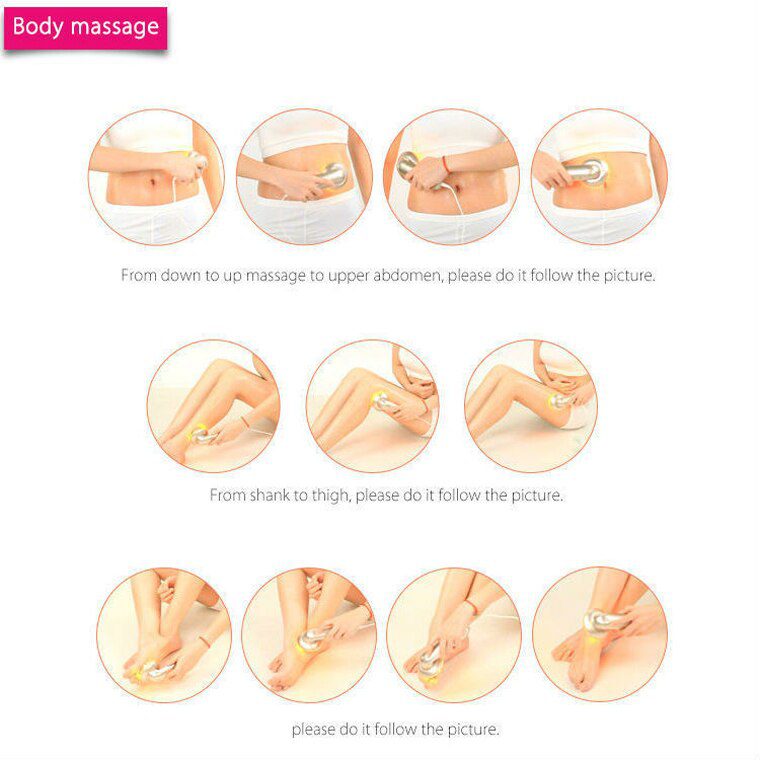 Body massage

From down to up massage to upper abdomen, please do it follow the picture.

From shank to thigh, please do it follow the picture.

please do it follow the picture.