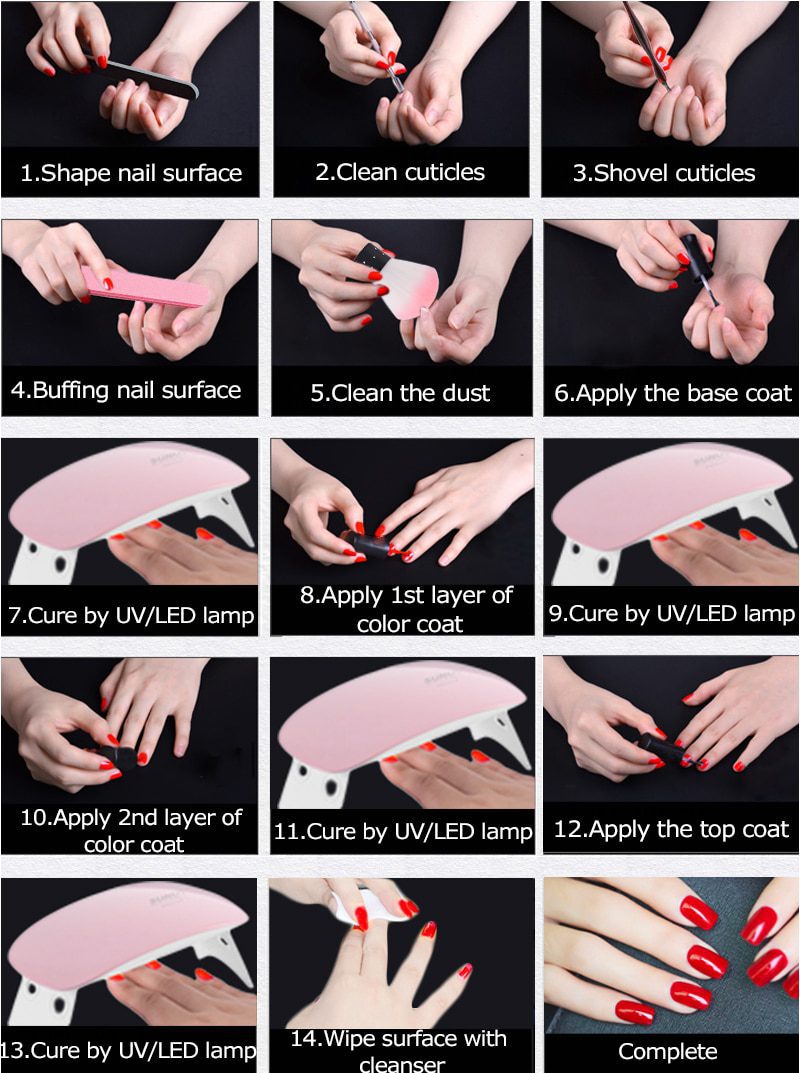 1.Shape nail surface

2.Clean cuticles

3.Shovel cuticles

4.Buffing nail surface

5.Clean the dust

6.Apply the base coat

7.Cure by UV/LED lamp

8.Apply 1st layer of color coat

9.Cure by UV/LED lamp

10.Apply 2nd layer of color coat

11.Cure by UV/LED lamp

12.Apply the top coat

13.Cure by UV/LED lamp

14.Wipe surface with cleanser

Complete