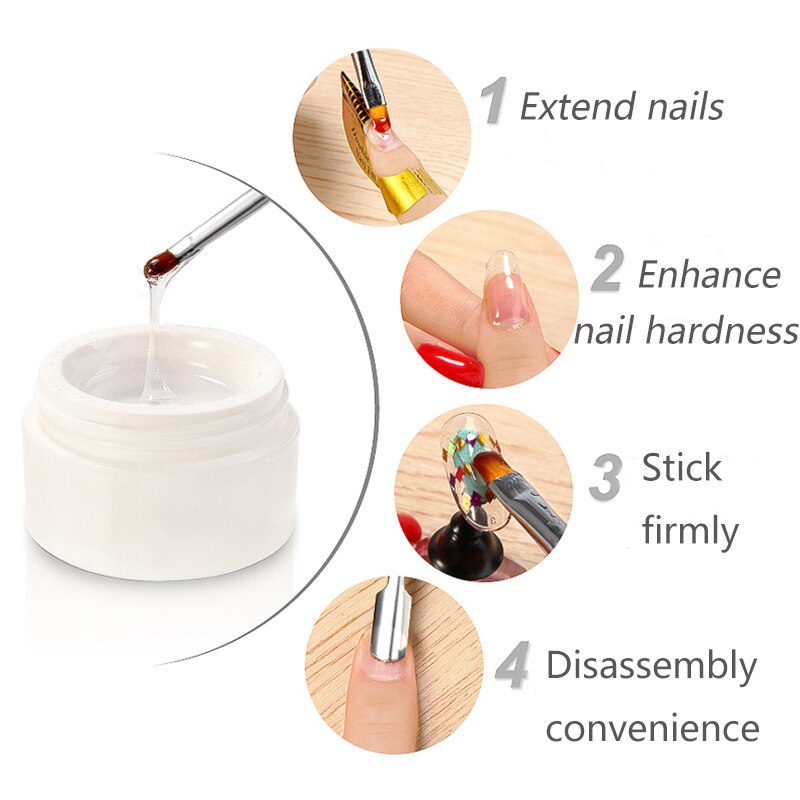 1 Extend nails

2 Enhance nail hardness

3 Stick firmly

4 Disassembly convenience