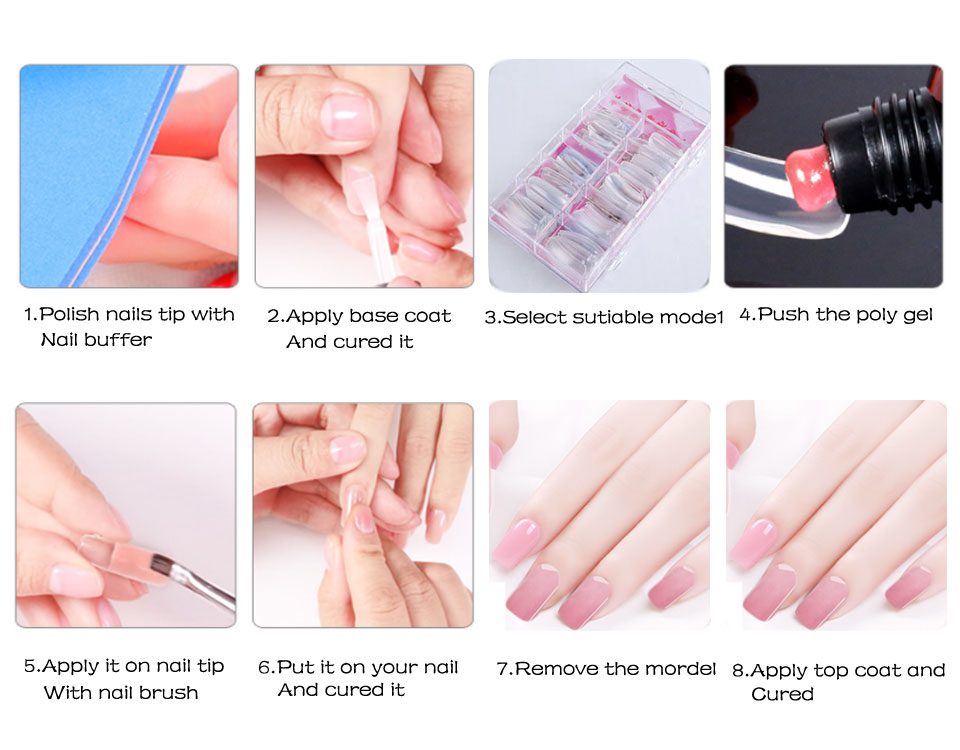 1.Polish nails tip with Nail buffer

2.Apply base coat And cured it

3.Select sutiable mode1

4.Push the poly gel

5.Apply it on nail tip With nail brush

6.Put it on your nail And cured it

7.Remove the mordel

8.Apply top coat and Cured