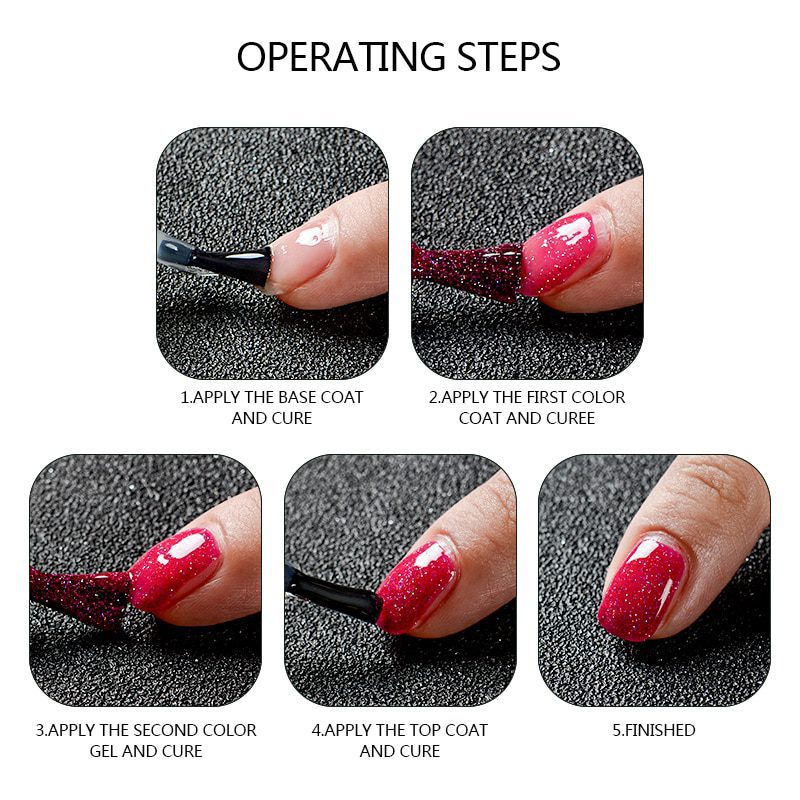 OPERATING STEPS

1.APPLY THE BASE COAT AND CURE

2.APPLY THE FIRST COLOR COAT AND CUREE

3.APPLY THE SECOND COLOR GEL AND CURE

4.APPLY THE TOP COAT AND CURE

5.FINISHED