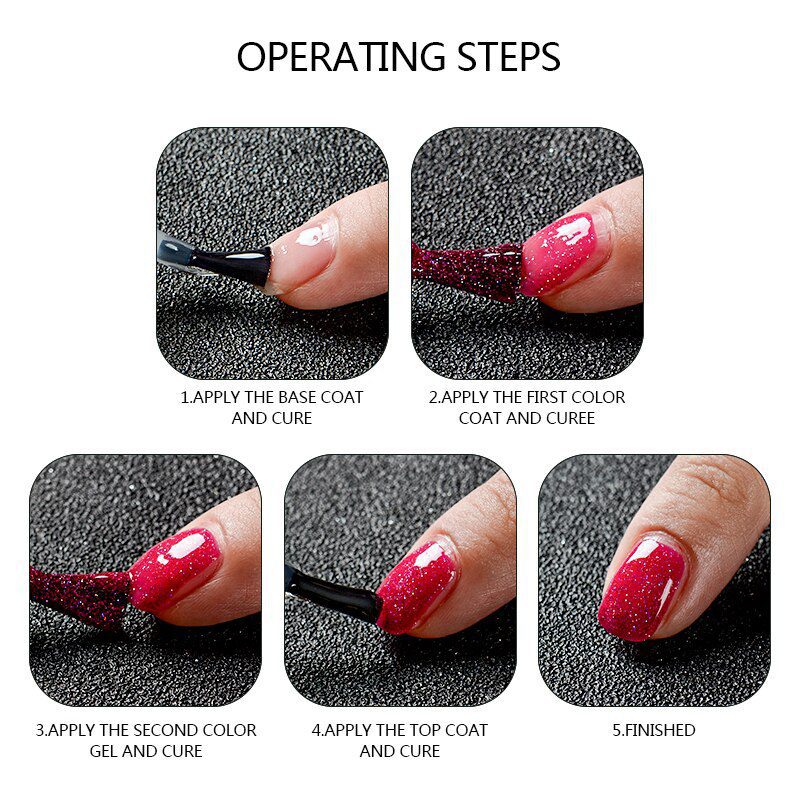 OPERATING STEPS

1.APPLY THE BASE COAT AND CURE

2.APPLY THE FIRST COLOR COAT AND CUREE

3.APPLY THE SECOND COLOR GEL AND CURE

4.APPLY THE TOP COAT AND CURE

5.FINISHED