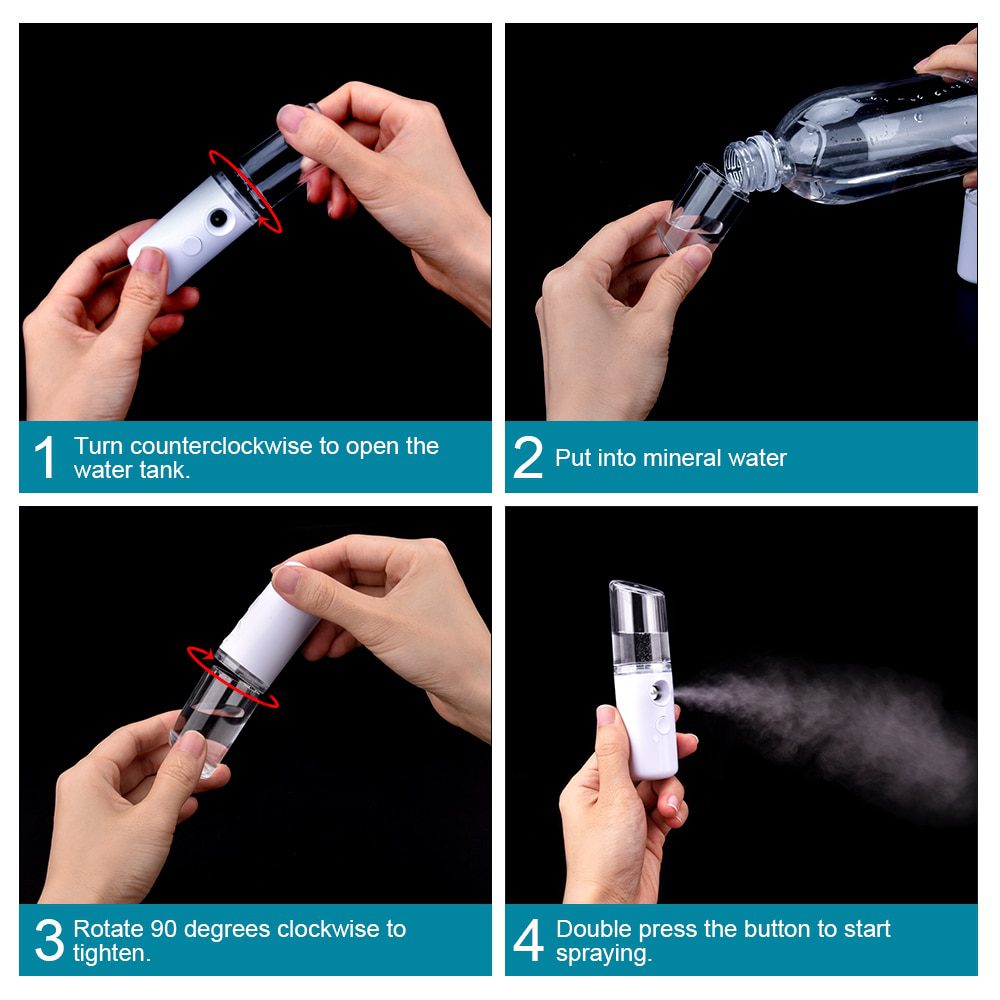 1 Turn counterclockwise to open the water tank.

2 Put into mineral water

3 Rotate 90 degrees clockwise to tighten.

4 Double press the button to start spraying.