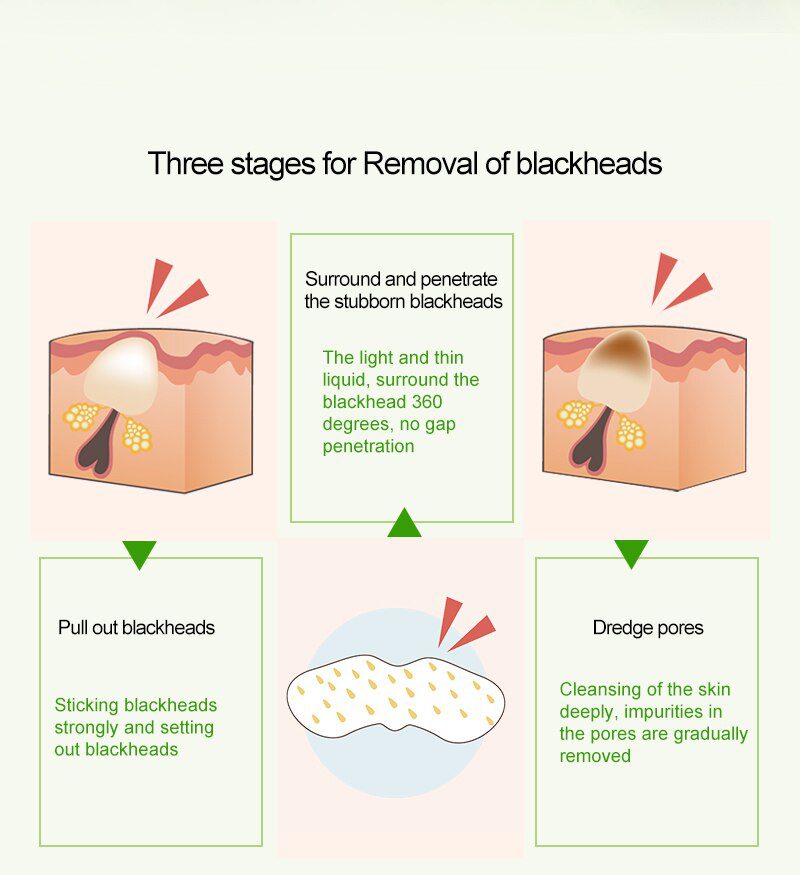 Three stages for Removal of blackheads

Surround and penetrate the stubborn blackheads

The light and thin liquid, surround the blackhead 360 degrees, no gap penetration

Pull out blackheads

Sticking blackheads strongly and setting out blackheads

Dredge pores

Cleansing of the skin deeply, impurities in the pores are gradually removed