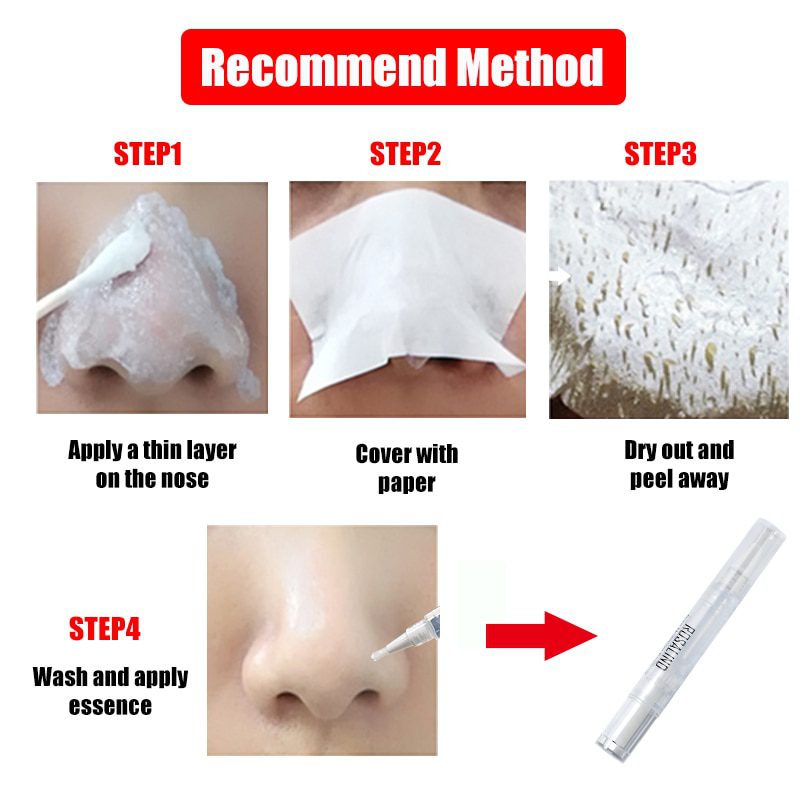 Recommend Method

STEP1

Apply a thin layer on the nose

STEP2

Cover with paper

STEP3

Dry out and peel away

STEP4

Wash and apply essence

ROSALIND