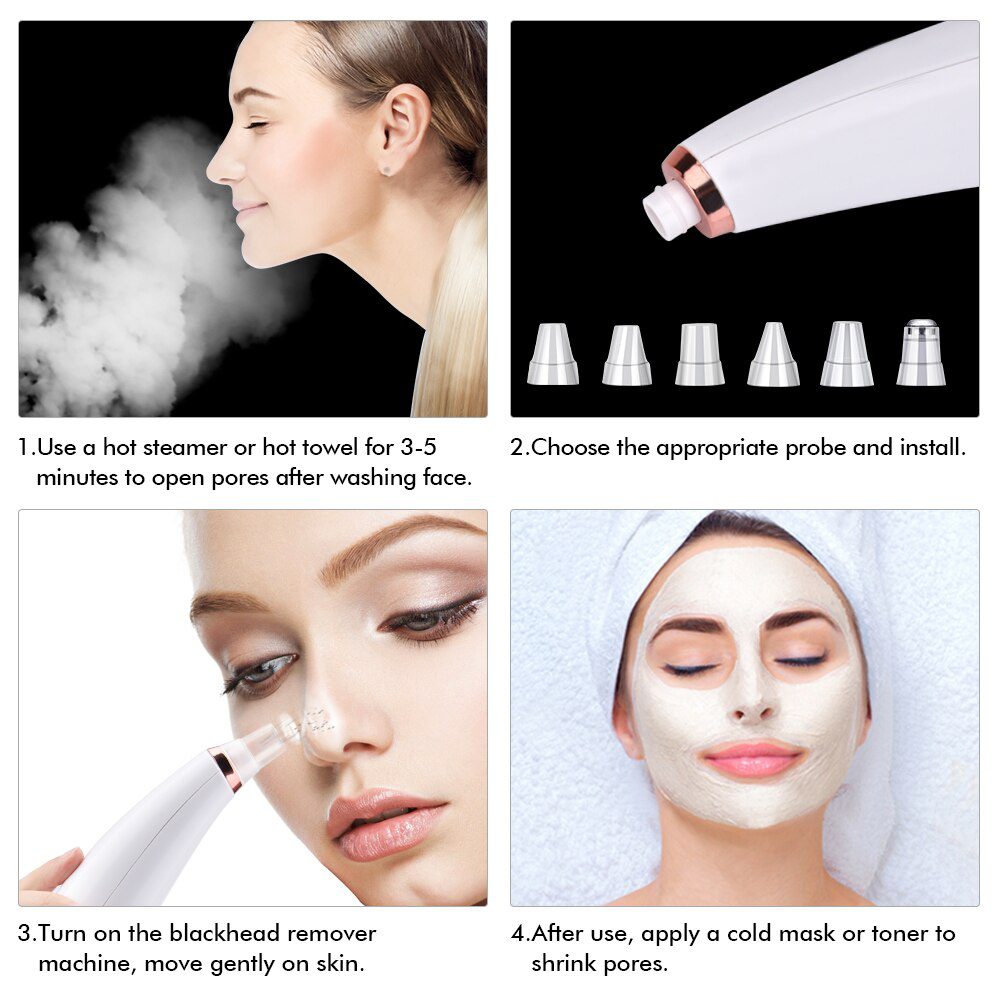 1.Use a hot steamer or hot towel for 3-5 minutes to open pores after washing face.

2.Choose the appropriate probe and install.

3.Turn on the blackhead remover machine, move gently on skin.

4.After use, apply a cold mask or toner to shrink pores.