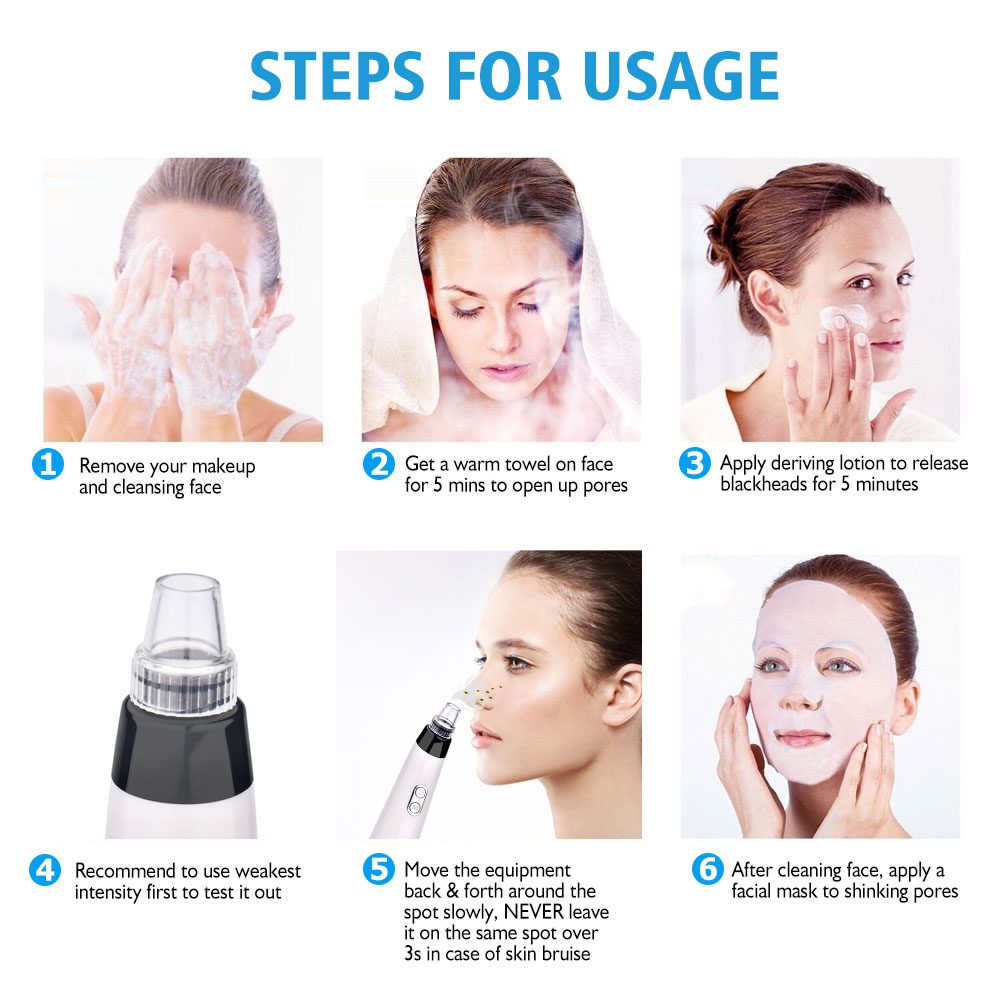 STEPS FOR USAGE

1 Remove your makeup and cleansing face

2 Get a warm towel on face for 5 mins to open up pores

3 Apply deriving lotion to release blackheads for 5 minutes

4 Recommend to use weakest intensity first to test it out

5 Move the equipment back & forth around the spot slowly, NEVER leave it on the same spot over 3s in case of skin bruise

6 After cleaning face, apply a facial mask to shinking pores