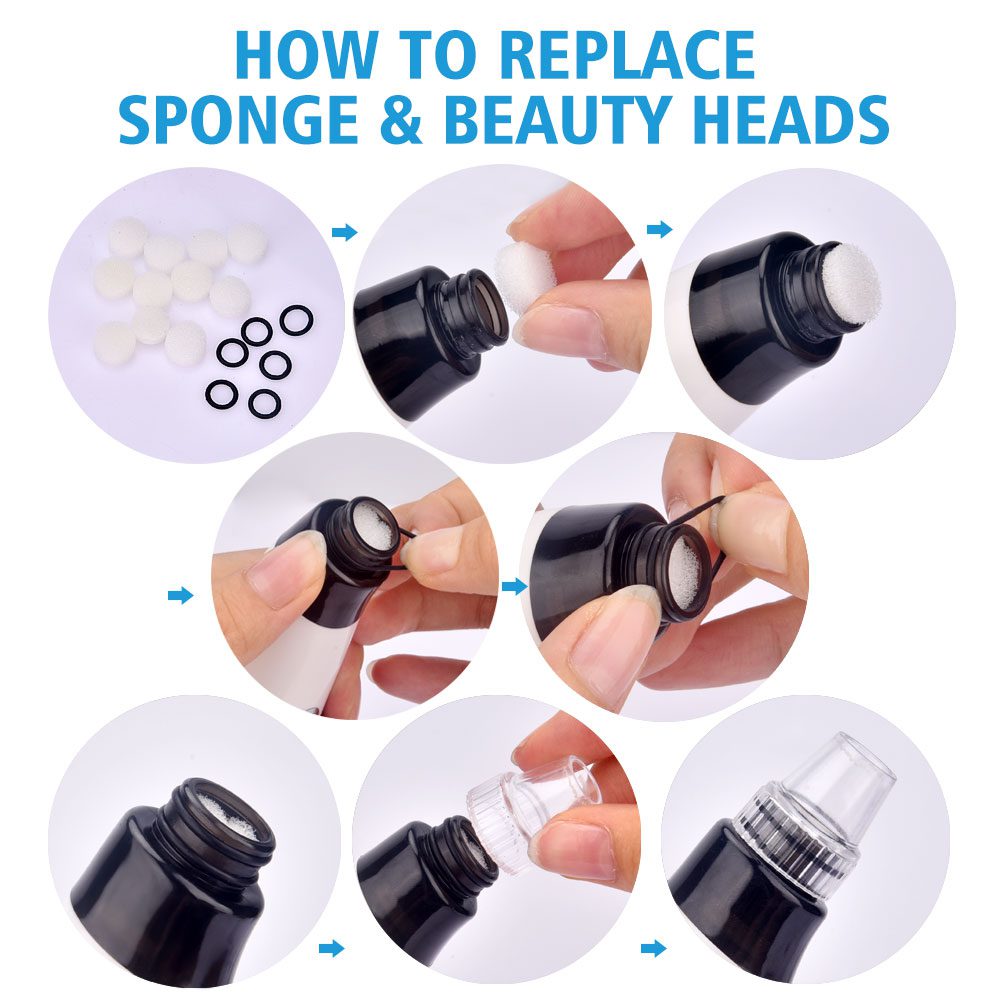 HOW TO REPLACE
SPONGE & BEAUTY HEADS