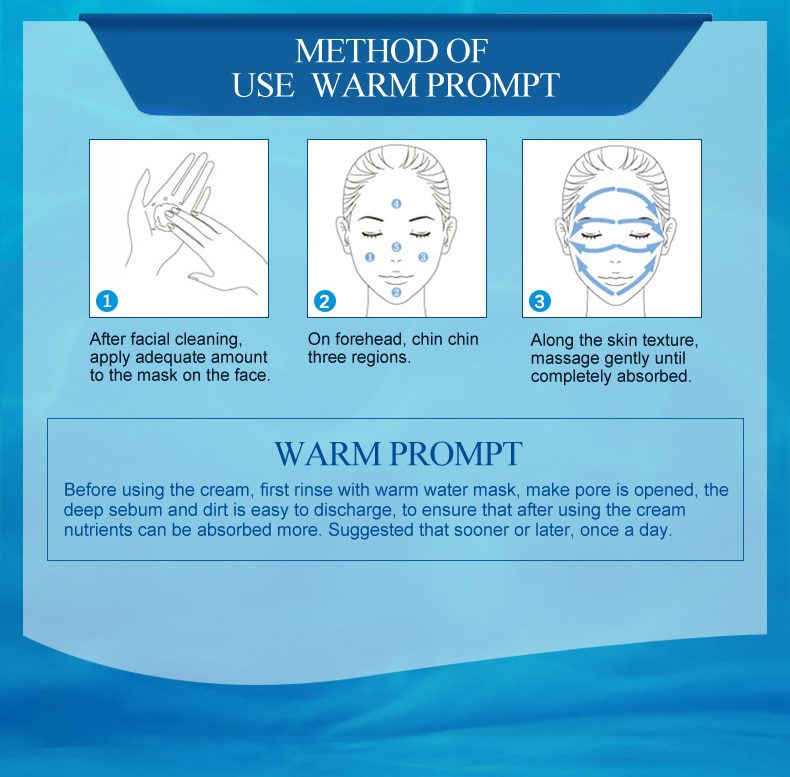 METHOD OF
USE WARM PROMPT

4
1 5 3
2

1
After facial cleaning, apply adequate amount to the mask on the face.

2
On forehead, chin chin three regions.

3
Along the skin texture, massage gently until completely absorbed.

WARM PROMPT

Before using the cream, first rinse with warm water mask, make pore is opened, the deep sebum and dirt is easy to discharge, to ensure that after using the cream nutrients can be absorbed more. Suggested that sooner or later, once a day.