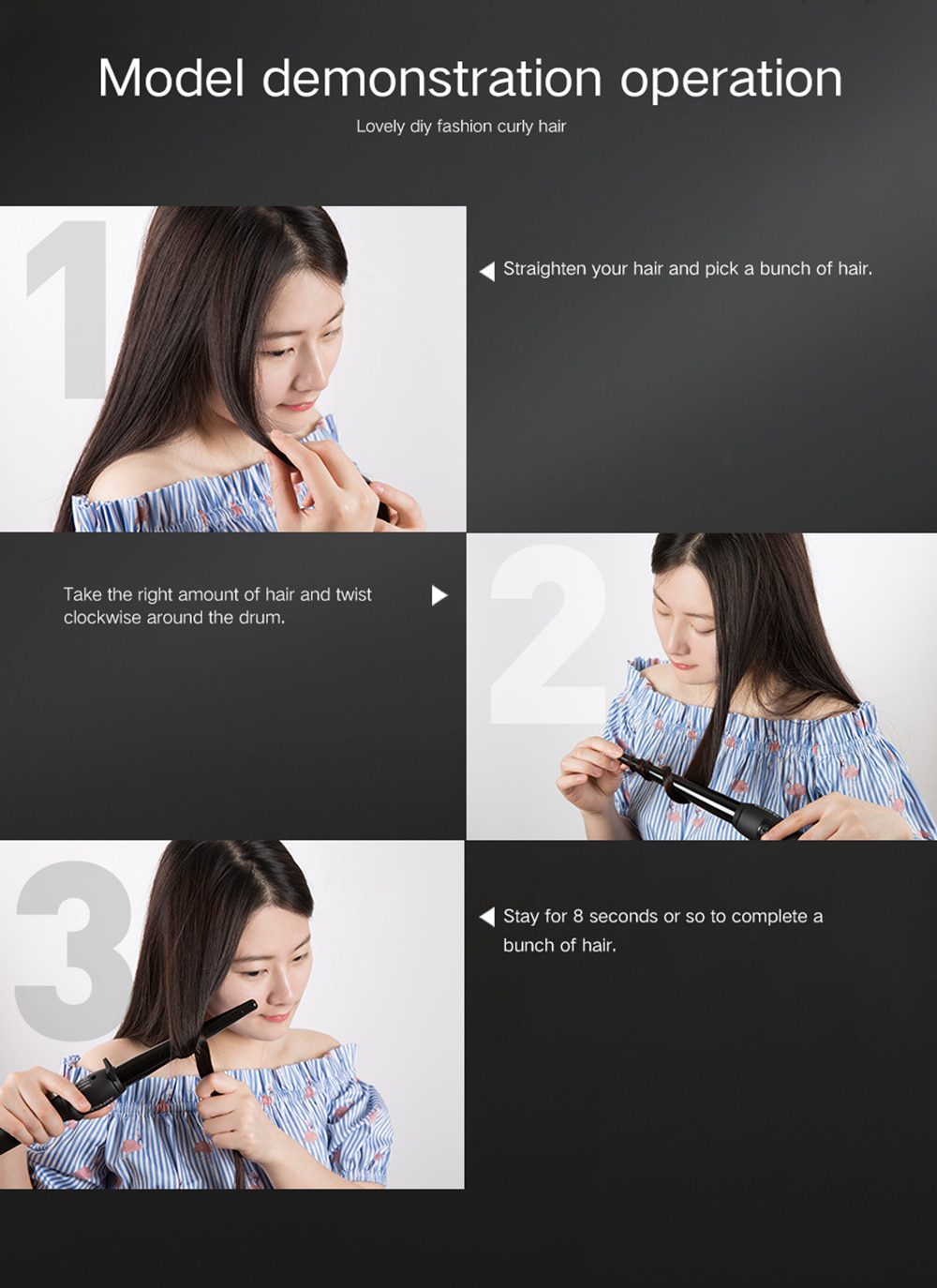 Model demonstration operation

Lovely diy fashion curly hair

1

Straighten your hair and pick a bunch of hair.

Take the right amount of hair and twist clockwise around the drum.

2

3

Stay for 8 seconds or so to complete a bunch of hair.