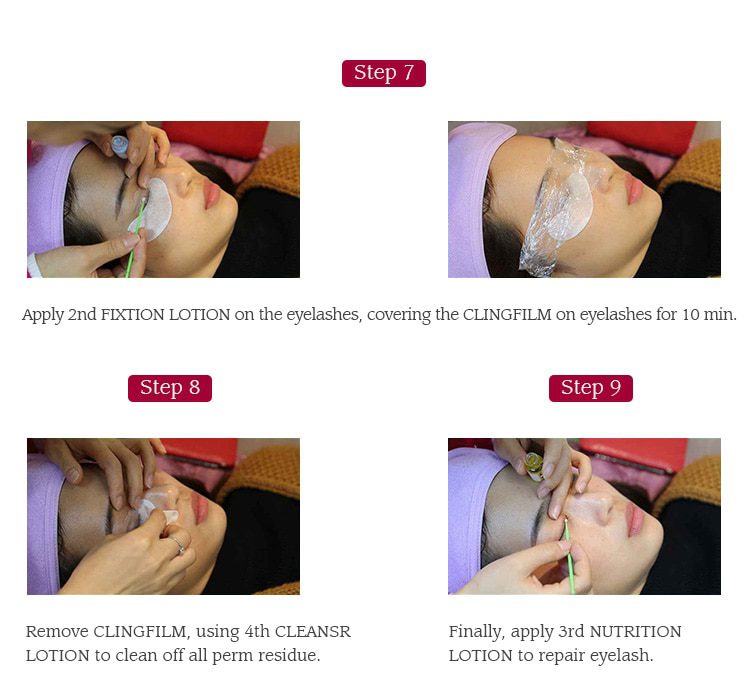 Step 7

Apply 2nd FIXTION LOTION on the eyelashes, covering the CLINGFILM on eyelashes for 10 min.

Step 8

Remove CLINGFILM, using 4th CLEANSR LOTION to clean off all perm residue.

Step 9

Finally, apply 3rd NUTRITION LOTION to repair eyelash.