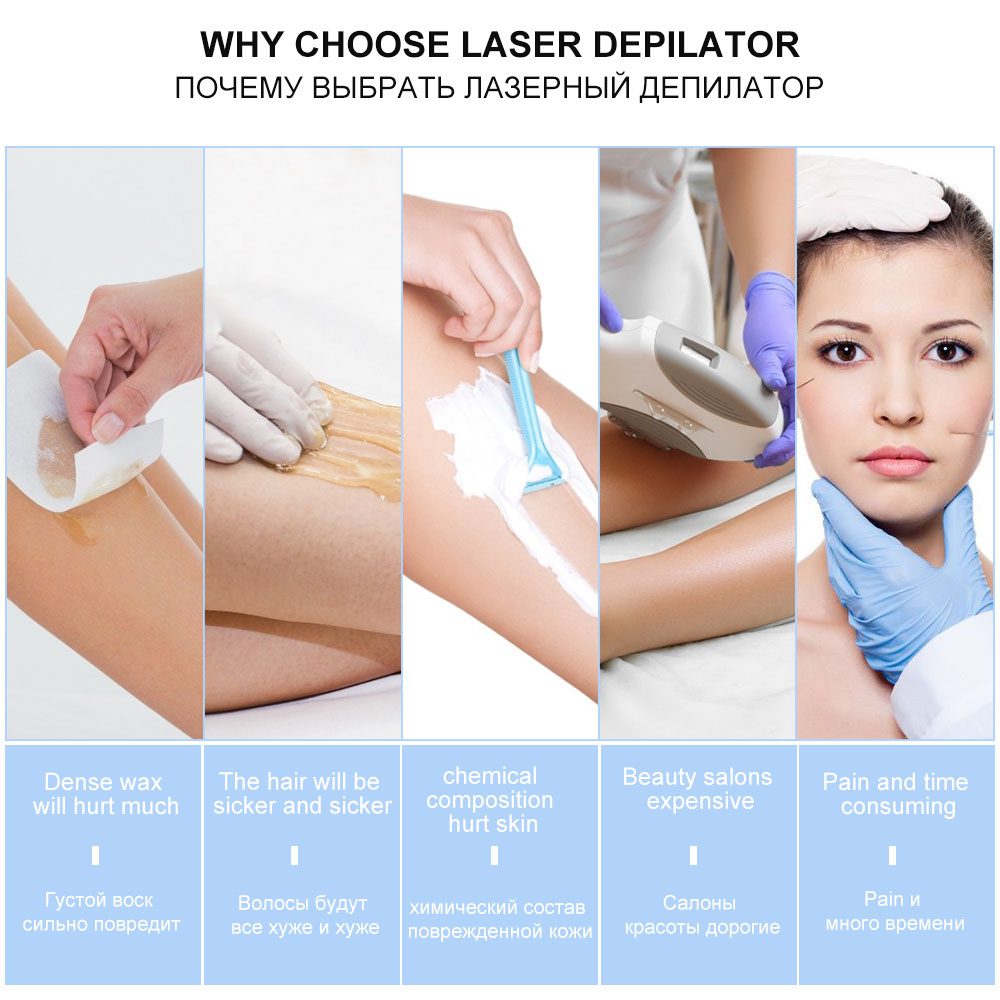 WHY CHOOSE LASER DEPILATOR
ПОЧЕМУ ВЫБРАТЬ ЛАЗЕРНЫЙ ДЕПИЛАТОР

Dense wax will hurt much

Густой воск сильно повредит

The hair will be sicker and sicker

Волосы будут все хуже и хуже

chemical composition hurt skin

химический состав поврежденной кожи

Beauty salons expensive

Салоны красоты дорогие

Pain and time consuming

Pain и много времени