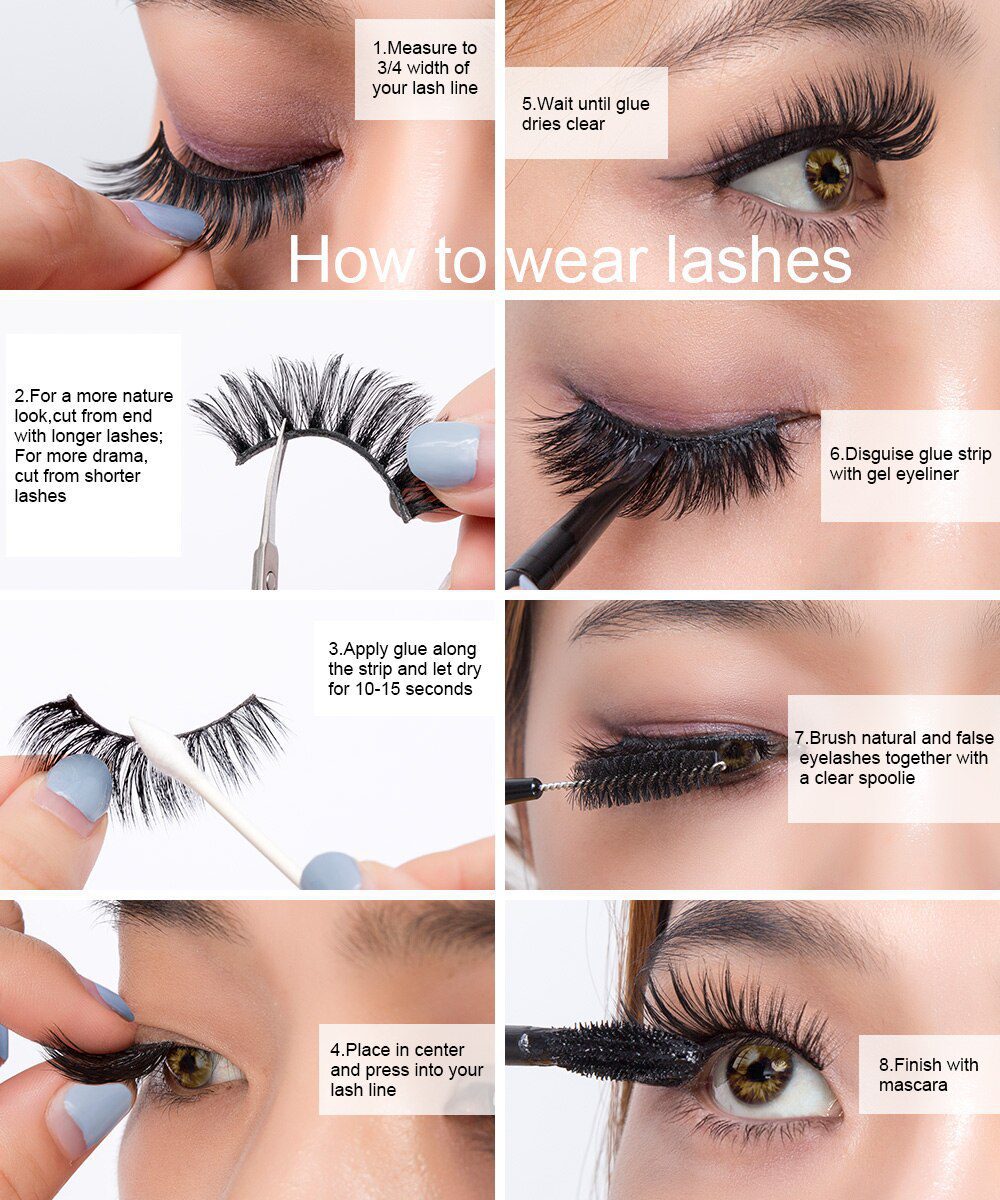 How to wear lashes

1.Measure to 3/4 width of your lash line

2.For a more nature look,cut from end with longer lashes; For more drama, cut from shorter lashes

3.Apply glue along the strip and let dry for 10-15 seconds

4.Place in center and press into your lash line

5.Wait until glue dries clear

6.Disguise glue strip with gel eyeliner

7.Brush natural and false eyelashes together with a clear spoolie

8.Finish with mascara