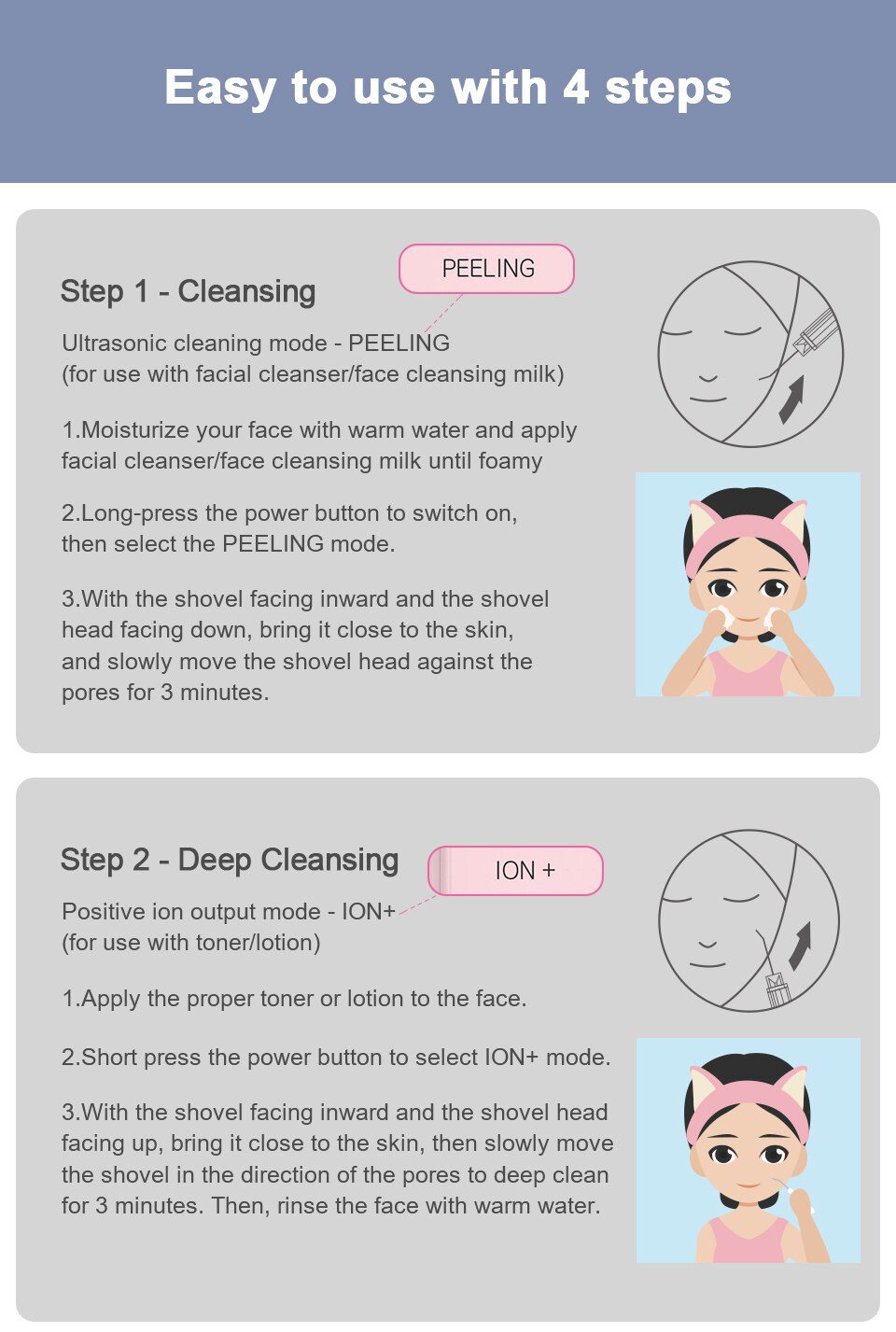 Easy to use with 4 steps

Step 1 - Cleansing

PEELING

Ultrasonic cleaning mode - PEELING
(for use with facial cleanser/face cleansing milk)

1.Moisturize your face with warm water and apply facial cleanser/face cleansing milk until foamy

2.Long-press the power button to switch on, then select the PEELING mode.

3.With the shovel facing inward and the shovel head facing down, bring it close to the skin, and slowly move the shovel head against the pores for 3 minutes.

Step 2 - Deep Cleansing

ION +

Positive ion output mode - ION+
(for use with toner/lotion)

1.Apply the proper toner or lotion to the face.

2.Short press the power button to select ION+ mode.

3.With the shovel facing inward and the shovel head facing up, bring it close to the skin, then slowly move the shovel in the direction of the pores to deep clean for 3 minutes. Then, rinse the face with warm water.