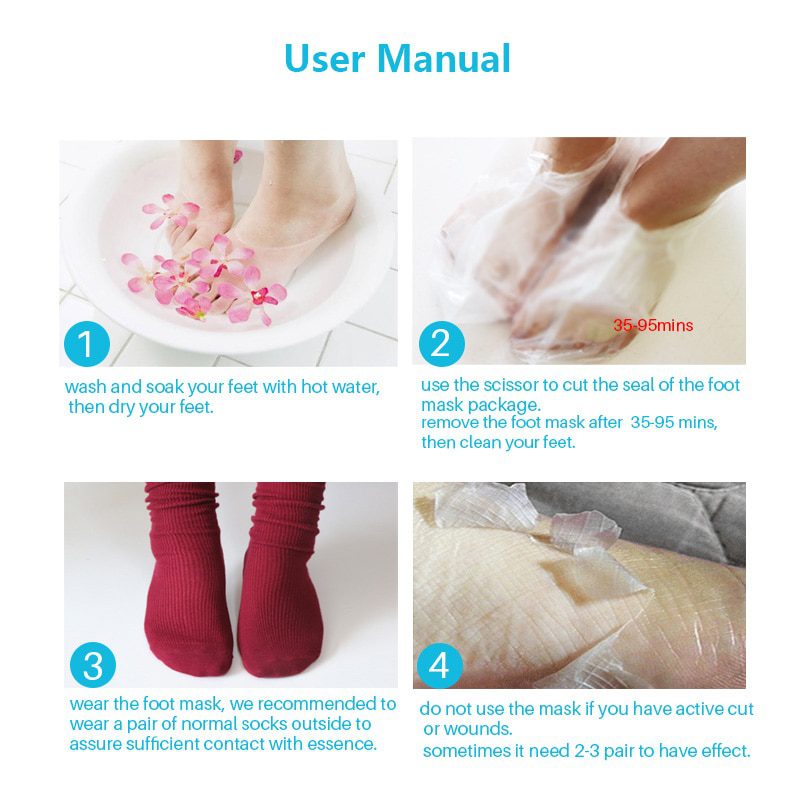 User Manual

1

wash and soak your feet with hot water, then dry your feet.

35-95mins

2

use the scissor to cut the seal of the foot mask package.
remove the foot mask after 35-95 mins, then clean your feet.

3

wear the foot mask, we recommended to wear a pair of normal socks outside to assure sufficient contact with essence.

4

do not use the mask if you have active cut or wounds.
sometimes it need 2-3 pair to have effect.