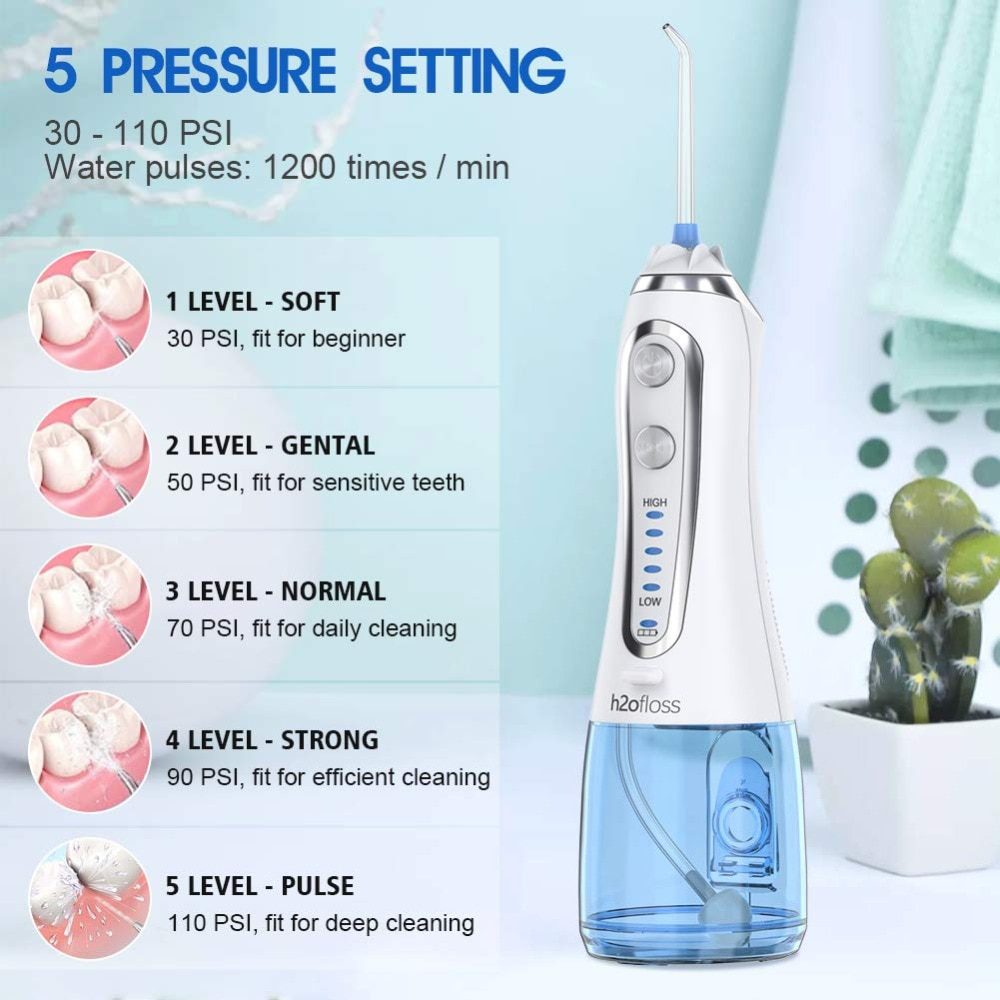 5 PRESSURE SETTING
30 - 110 PSI
Water pulses: 1200 times / min

1 LEVEL - SOFT
30 PSI, fit for beginner

2 LEVEL - GENTAL
50 PSI, fit for sensitive teeth

3 LEVEL - NORMAL
70 PSI, fit for daily cleaning

4 LEVEL - STRONG
90 PSI, fit for efficient cleaning

5 LEVEL - PULSE
110 PSI, fit for deep cleaning

HIGH
LOW
h2ofloss