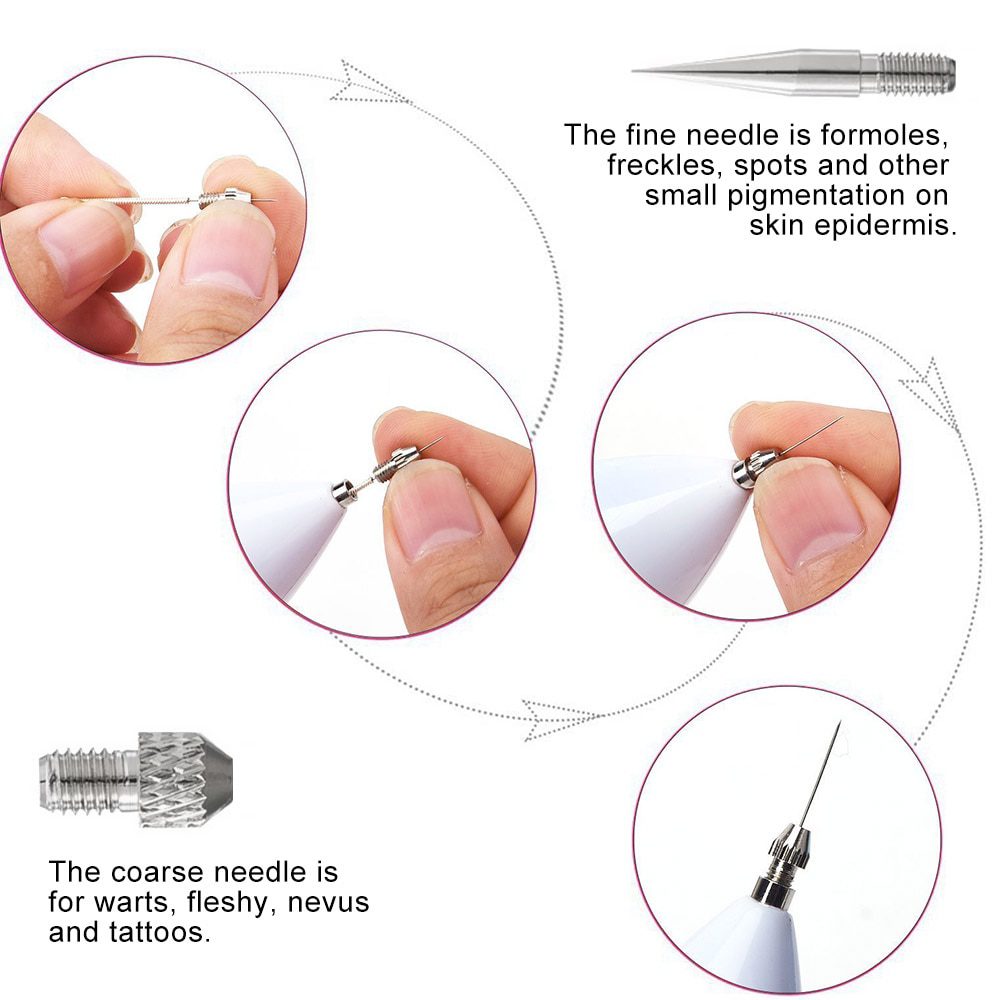 The fine needle is formoles, freckles, spots and other small pigmentation on skin epidermis.

The coarse needle is for warts, fleshy, nevus and tattoos.