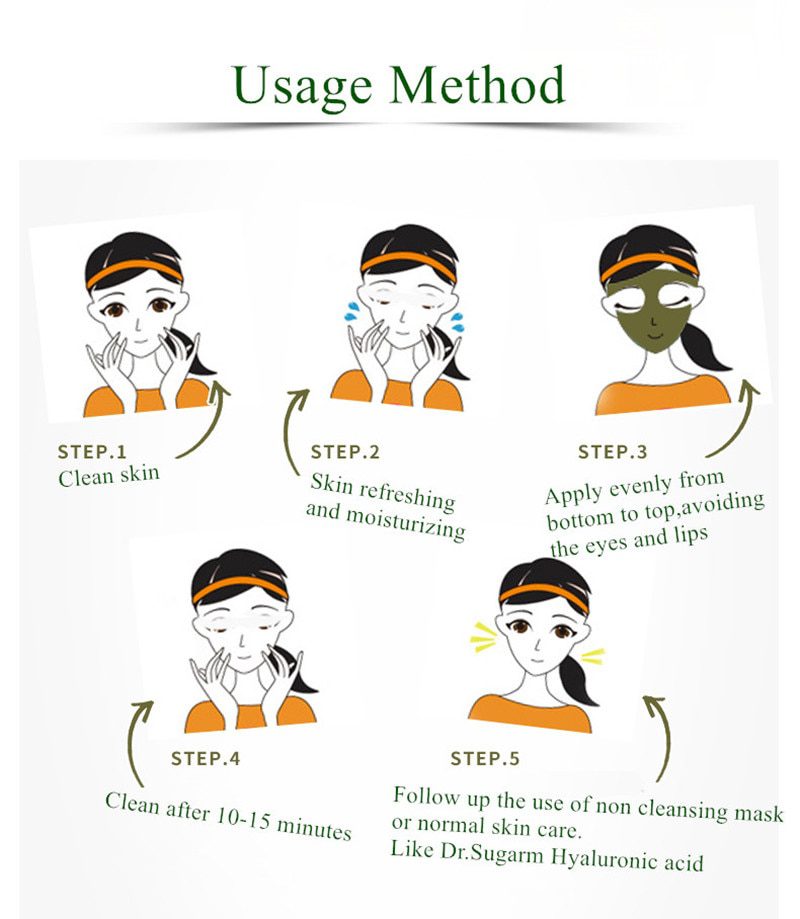 Usage Method

STEP.1
Clean skin

STEP.2
Skin refreshing and moisturizing

STEP.3
Apply evenly from bottom to top,avoiding the eyes and lips

STEP.4
Clean after 10-15 minutes

STEP.5
Follow up the use of non cleansing mask or normal skin care.
Like Dr.Sugarm Hyaluronic acid