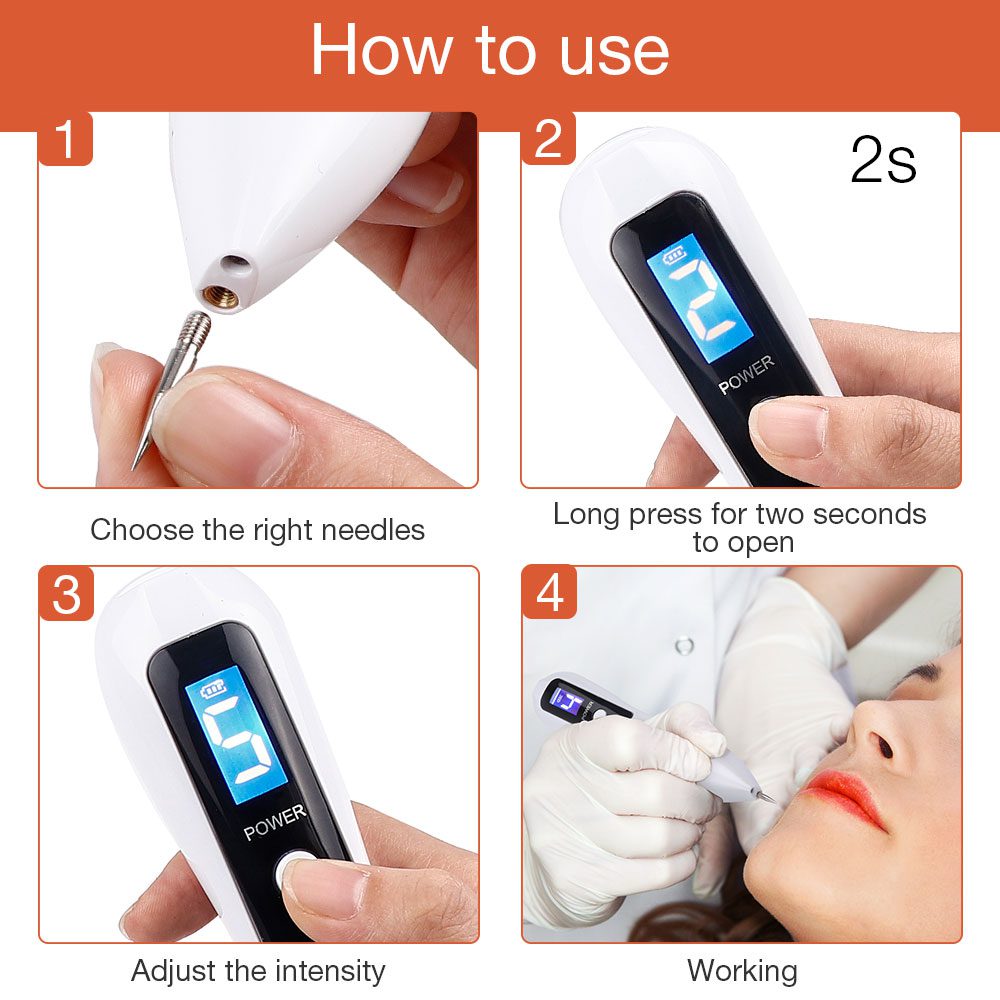 How to use

1

Choose the right needles

2

2s

2

POWER

Long press for two seconds to open

3

5

POWER

Adjust the intensity

4

Working