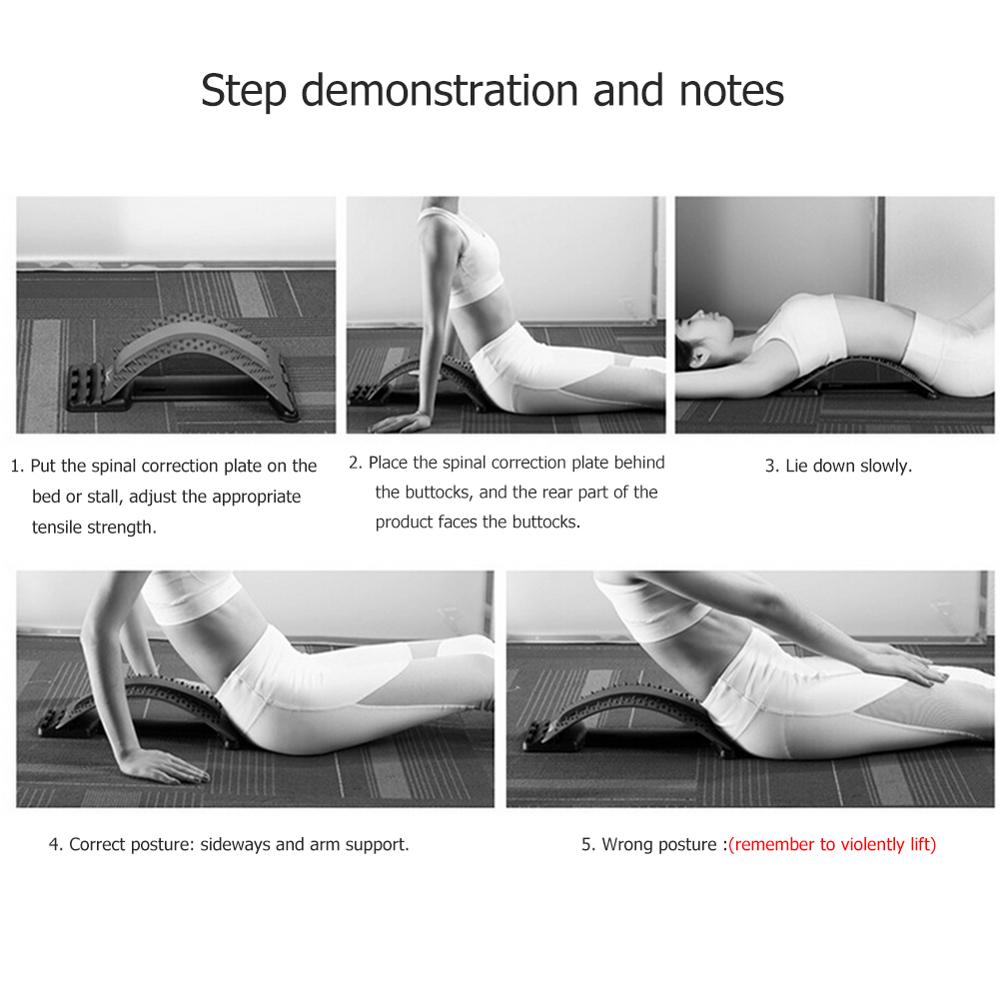 Step demonstration and notes

1. Put the spinal correction plate on the bed or stall, adjust the appropriate tensile strength.

2. Place the spinal correction plate behind the buttocks, and the rear part of the product faces the buttocks.

3. Lie down slowly.

4. Correct posture: sideways and arm support.

5. Wrong posture :(remember to violently lift)