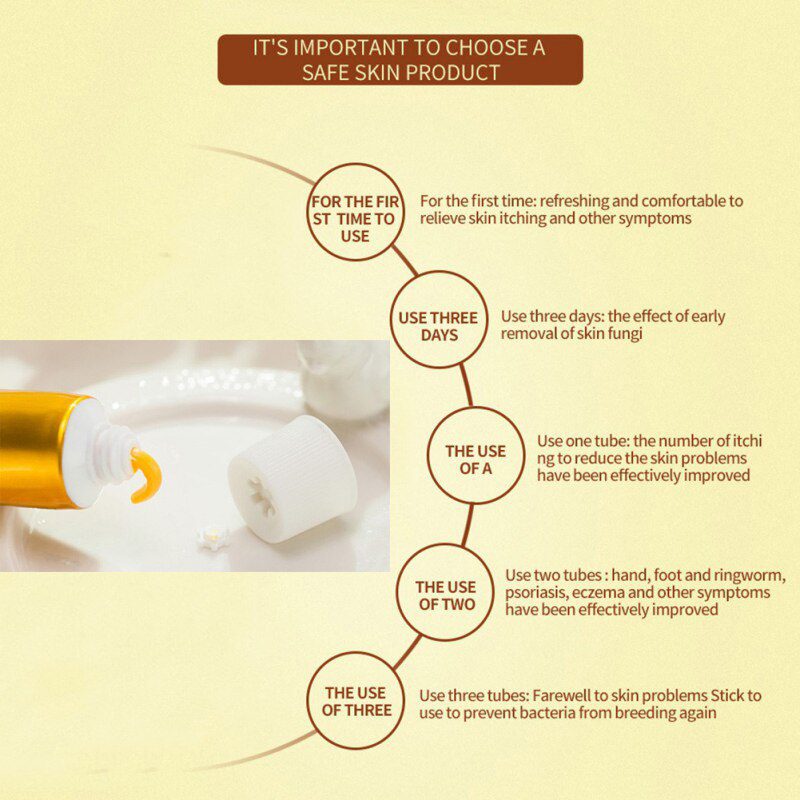 IT'S IMPORTANT TO CHOOSE A SAFE SKIN PRODUCT

FOR THE FIR ST TIME TO USE

For the first time: refreshing and comfortable to relieve skin itching and other symptoms

USE THREE DAYS

Use three days: the effect of early removal of skin fungi

THE USE OF A

Use one tube: the number of itchi ng to reduce the skin problems have been effectively improved

THE USE OF TWO

Use two tubes : hand, foot and ringworm, psoriasis, eczema and other symptoms have been effectively improved

THE USE OF THREE

Use three tubes: Farewell to skin problems Stick to use to prevent bacteria from breeding again