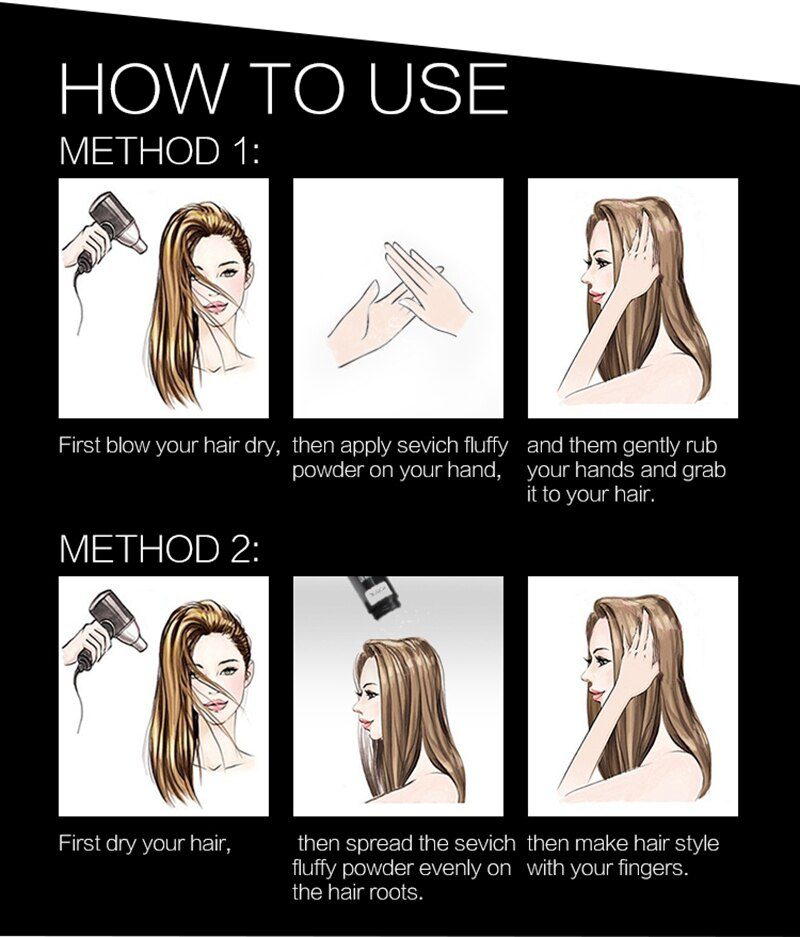 HOW TO USE

METHOD 1:

First blow your hair dry,

then apply sevich fluffy powder on your hand,

and them gently rub your hands and grab it to your hair.

METHOD 2:

First dry your hair,

then spread the sevich fluffy powder evenly on the hair roots.

then make hair style with your fingers.