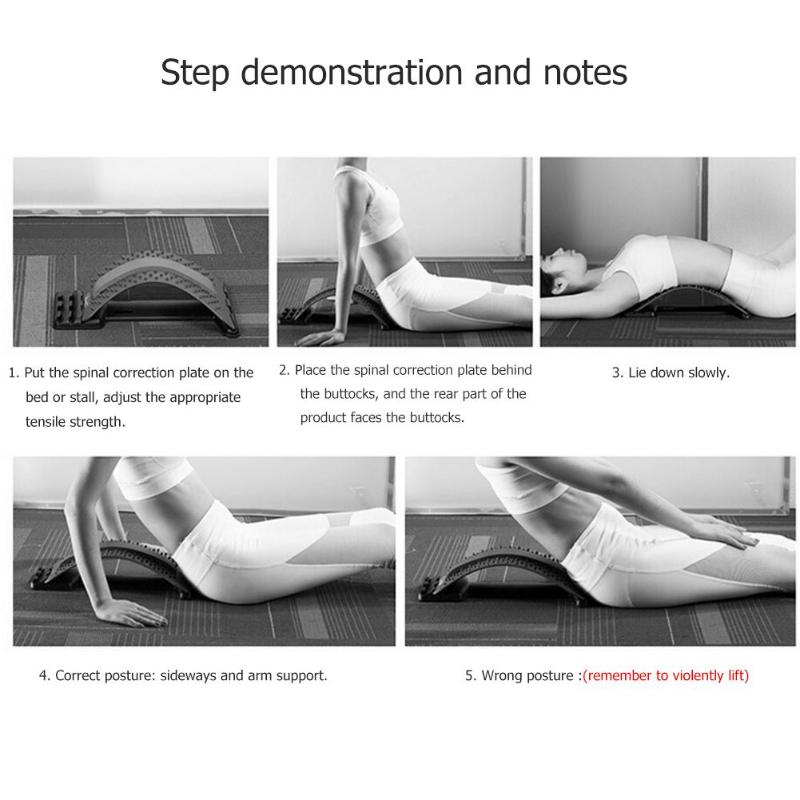 Step demonstration and notes

1. Put the spinal correction plate on the bed or stall, adjust the appropriate tensile strength.

2. Place the spinal correction plate behind the buttocks, and the rear part of the product faces the buttocks.

3. Lie down slowly.

4. Correct posture: sideways and arm support.

5. Wrong posture :(remember to violently lift)