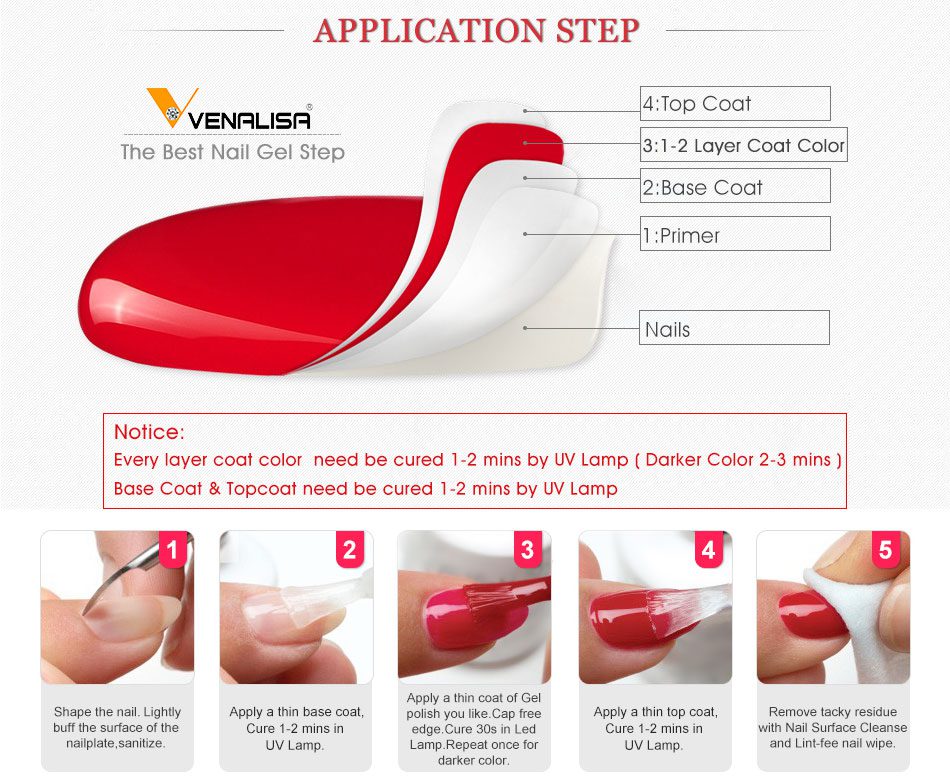 APPLICATION STEP

VENALISA®
The Best Nail Gel Step

4:Top Coat
3:1-2 Layer Coat Color
2:Base Coat
1:Primer
Nails

Notice:
Every layer coat color need be cured 1-2 mins by UV Lamp ( Darker Color 2-3 mins )
Base Coat & Topcoat need be cured 1-2 mins by UV Lamp

1
Shape the nail. Lightly buff the surface of the nailplate,sanitize.

2
Apply a thin base coat, Cure 1-2 mins in UV Lamp.

3
Apply a thin coat of Gel polish you like.Cap free edge.Cure 30s in Led Lamp.Repeat once for darker color.

4
Apply a thin top coat, Cure 1-2 mins in UV Lamp.

5
Remove tacky residue with Nail Surface Cleanse and Lint-fee nail wipe.