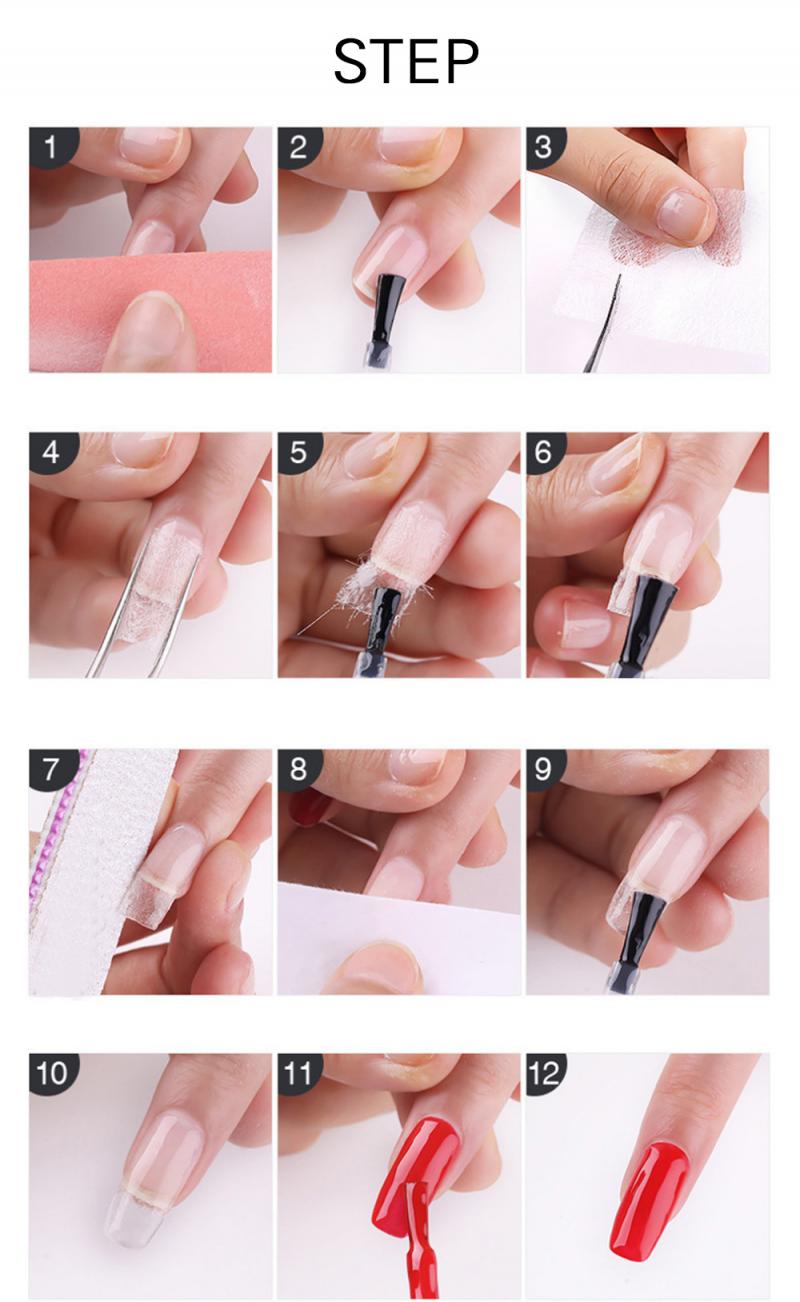 STEP

1

2

3

4

5

6

7

8

9

10

11

12