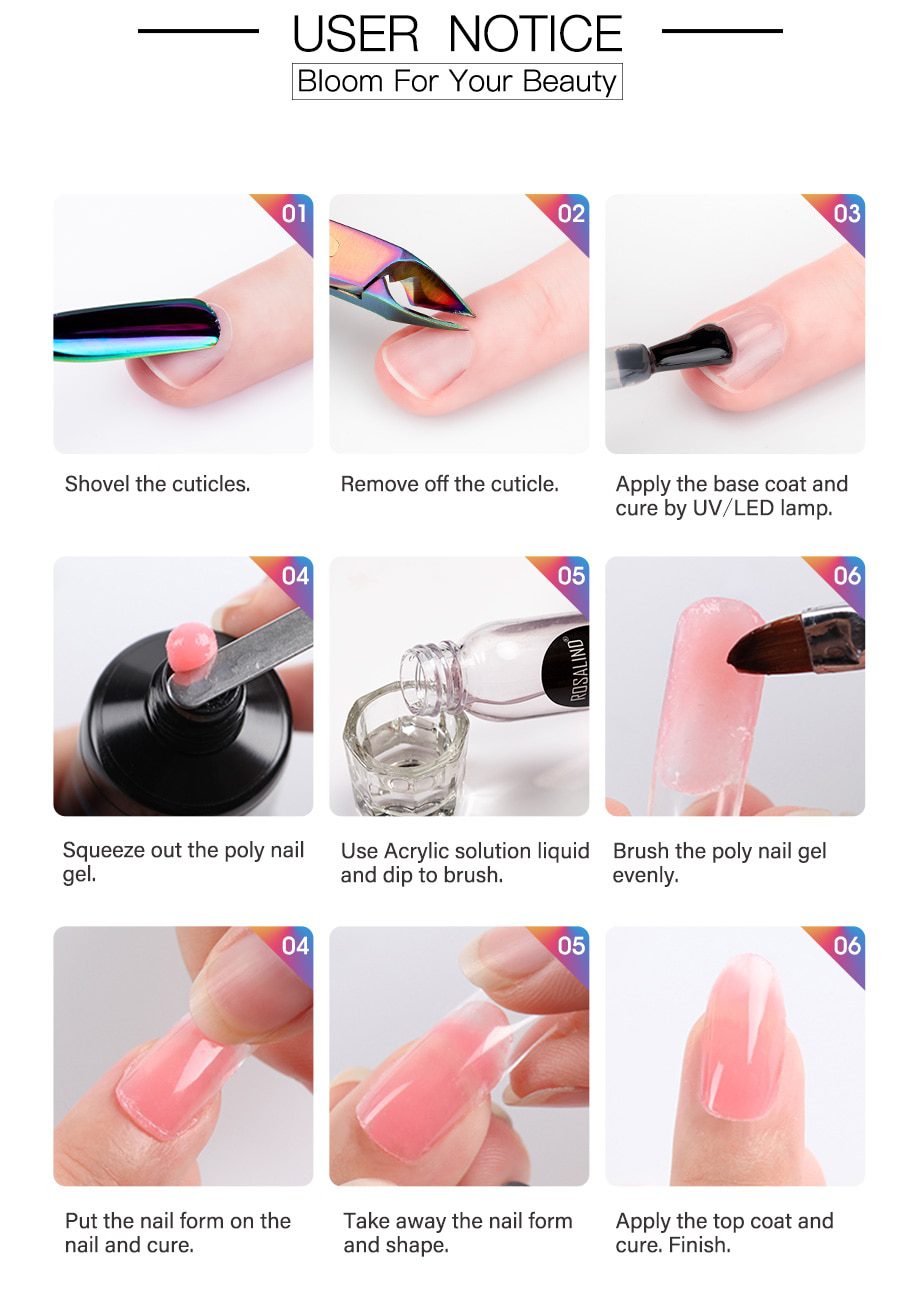 USER NOTICE

Bloom For Your Beauty

01

Shovel the cuticles.

02

Remove off the cuticle.

03

Apply the base coat and cure by UV/LED lamp.

04

Squeeze out the poly nail gel.

05

ROSALIND

Use Acrylic solution liquid and dip to brush.

06

Brush the poly nail gel evenly.

04

Put the nail form on the nail and cure.

05

Take away the nail form and shape.

06

Apply the top coat and cure. Finish.