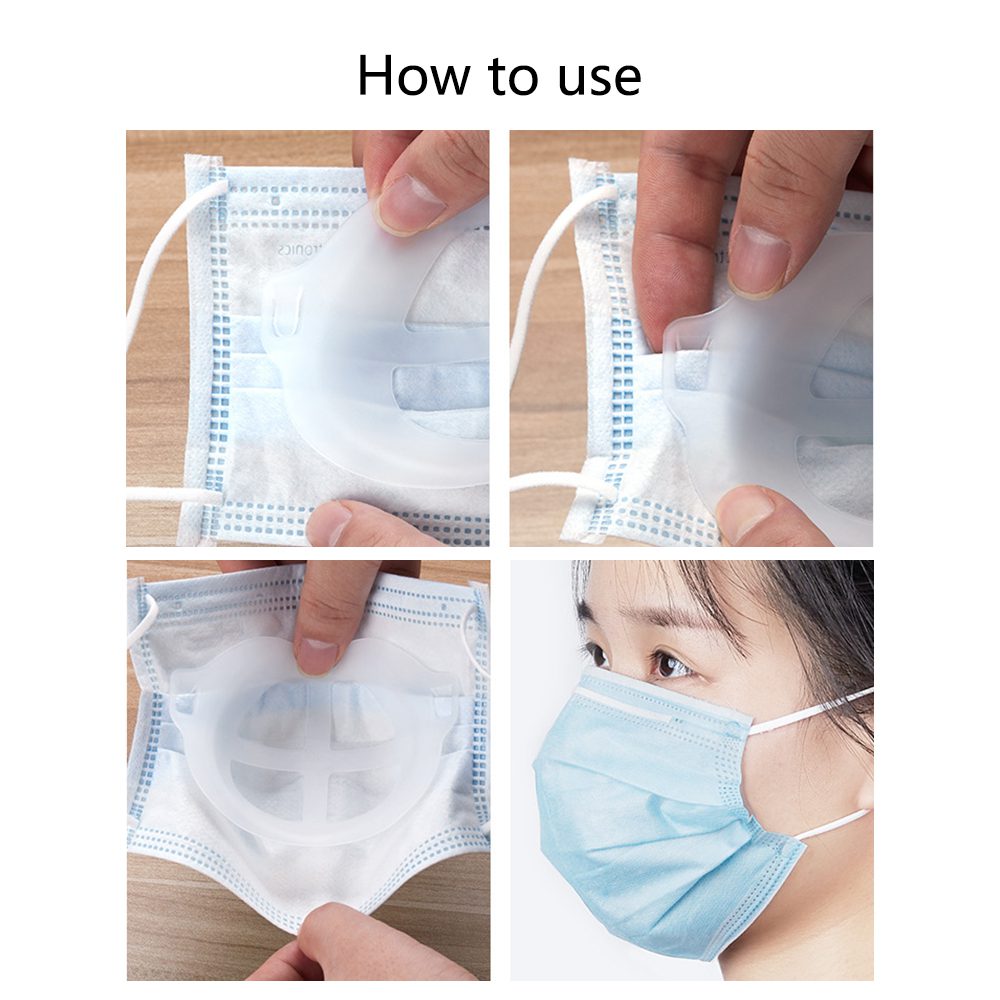 How to use