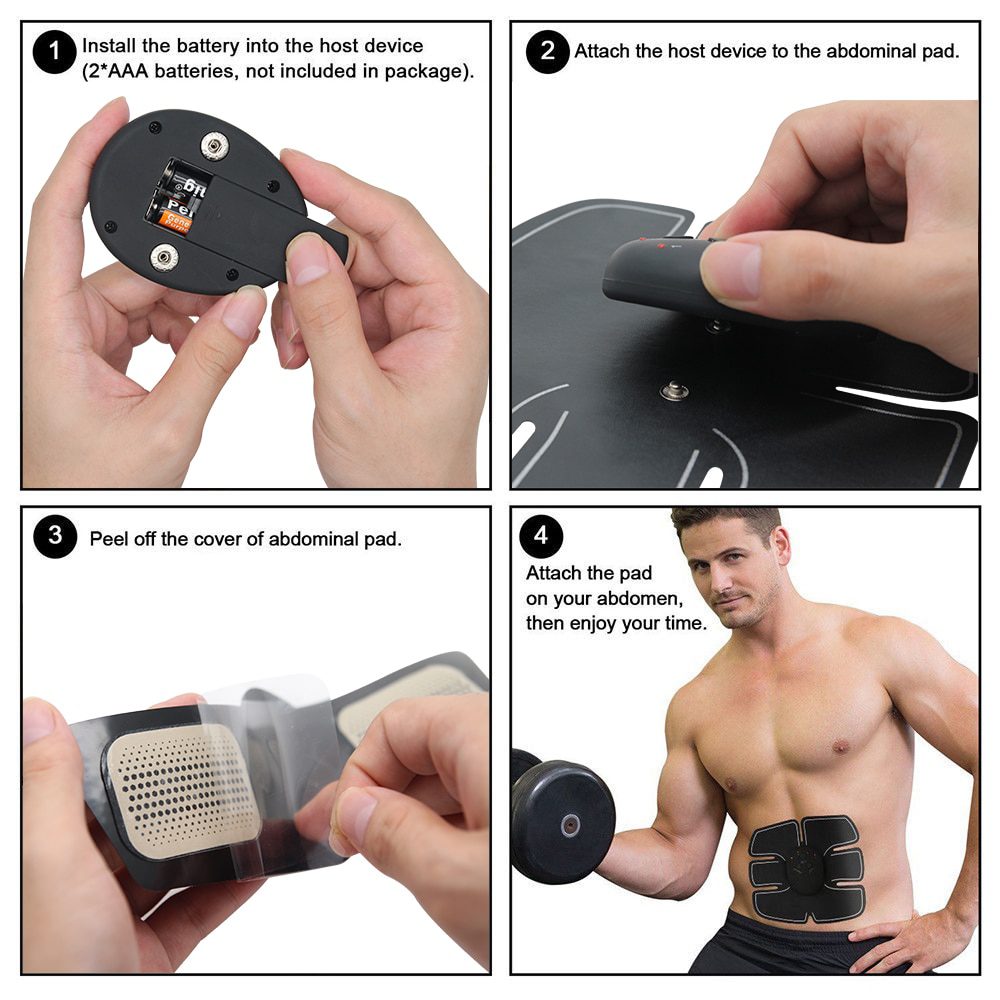 1 Install the battery into the host device (2*AAA batteries, not included in package).

2 Attach the host device to the abdominal pad.

3 Peel off the cover of abdominal pad.

4 Attach the pad on your abdomen, then enjoy your time.