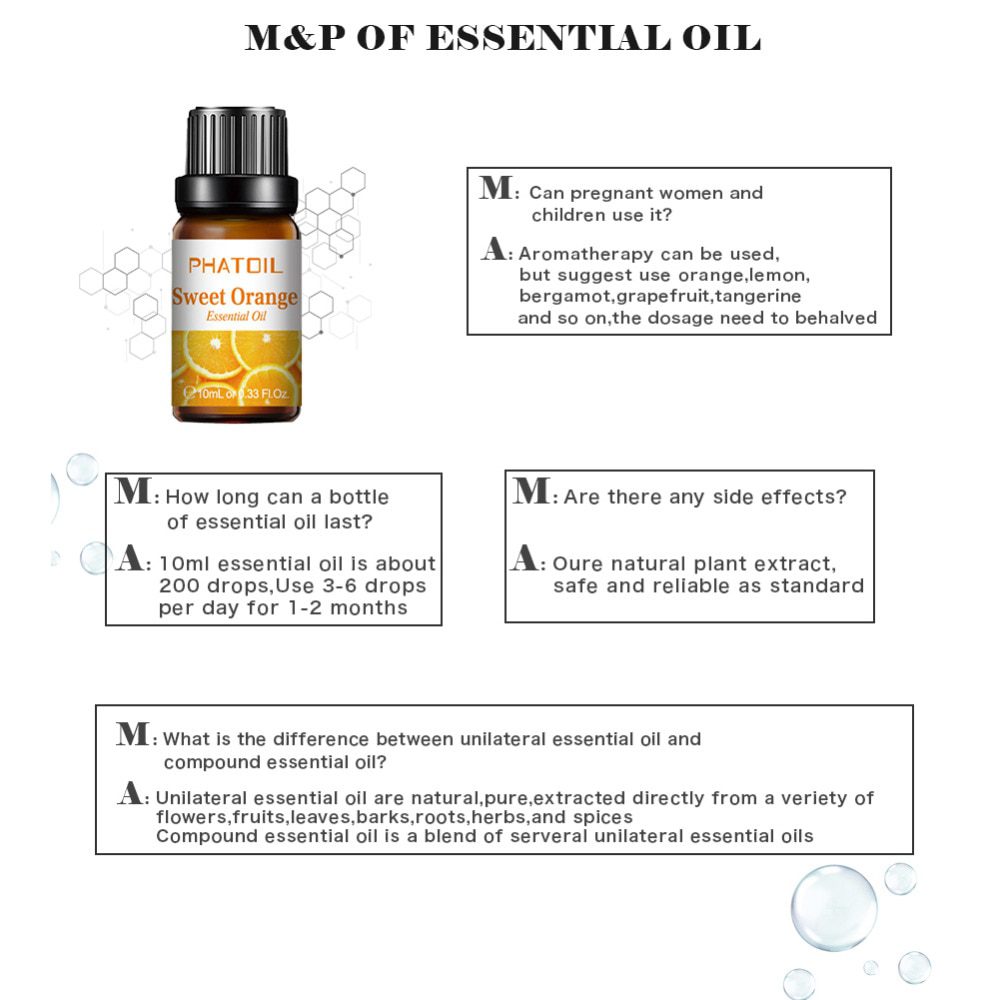 M&P OF ESSENTIAL OIL

PHATOIL
Sweet Orange
Essential Oil
10mL or 0.33 Fl.Oz.

M: Can pregnant women and children use it?
A: Aromatherapy can be used, but suggest use orange,lemon, bergamot,grapefruit,tangerine and so on,the dosage need to behalved

M: How long can a bottle of essential oil last?
A: 10ml essential oil is about 200 drops,Use 3-6 drops per day for 1-2 months

M: Are there any side effects?
A: Oure natural plant extract, safe and reliable as standard

M: What is the difference between unilateral essential oil and compound essential oil?
A: Unilateral essential oil are natural,pure,extracted directly from a veriety of flowers,fruits,leaves,barks,roots,herbs,and spices
Compound essential oil is a blend of serveral unilateral essential oils