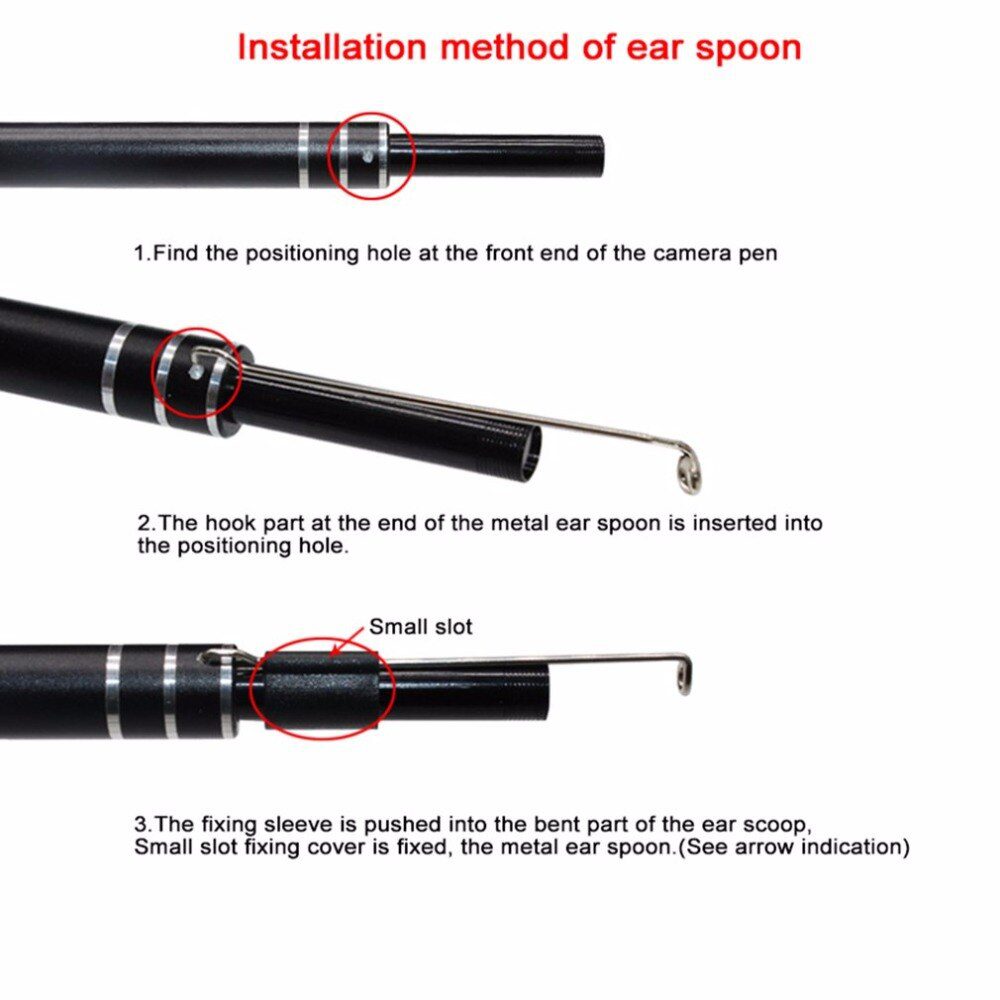 Installation method of ear spoon

1.Find the positioning hole at the front end of the camera pen

2.The hook part at the end of the metal ear spoon is inserted into the positioning hole.

Small slot

3.The fixing sleeve is pushed into the bent part of the ear scoop, Small slot fixing cover is fixed, the metal ear spoon.(See arrow indication)