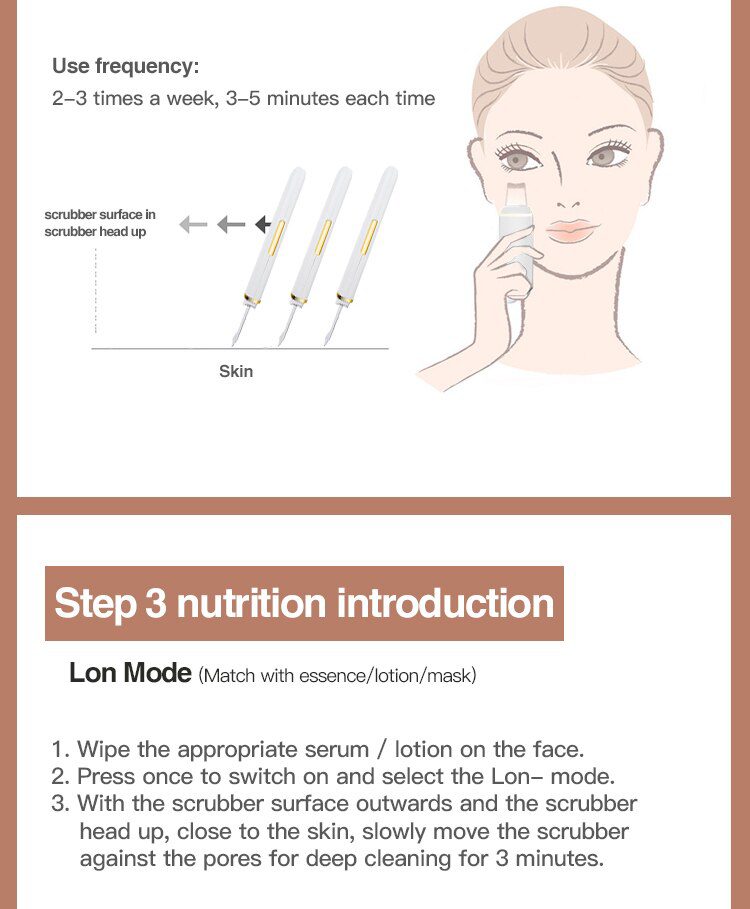 Use frequency:
2–3 times a week, 3–5 minutes each time

scrubber surface in scrubber head up

Skin

Step 3 nutrition introduction

Lon Mode (Match with essence/lotion/mask)

1. Wipe the appropriate serum / lotion on the face.
2. Press once to switch on and select the Lon– mode.
3. With the scrubber surface outwards and the scrubber head up, close to the skin, slowly move the scrubber against the pores for deep cleaning for 3 minutes.