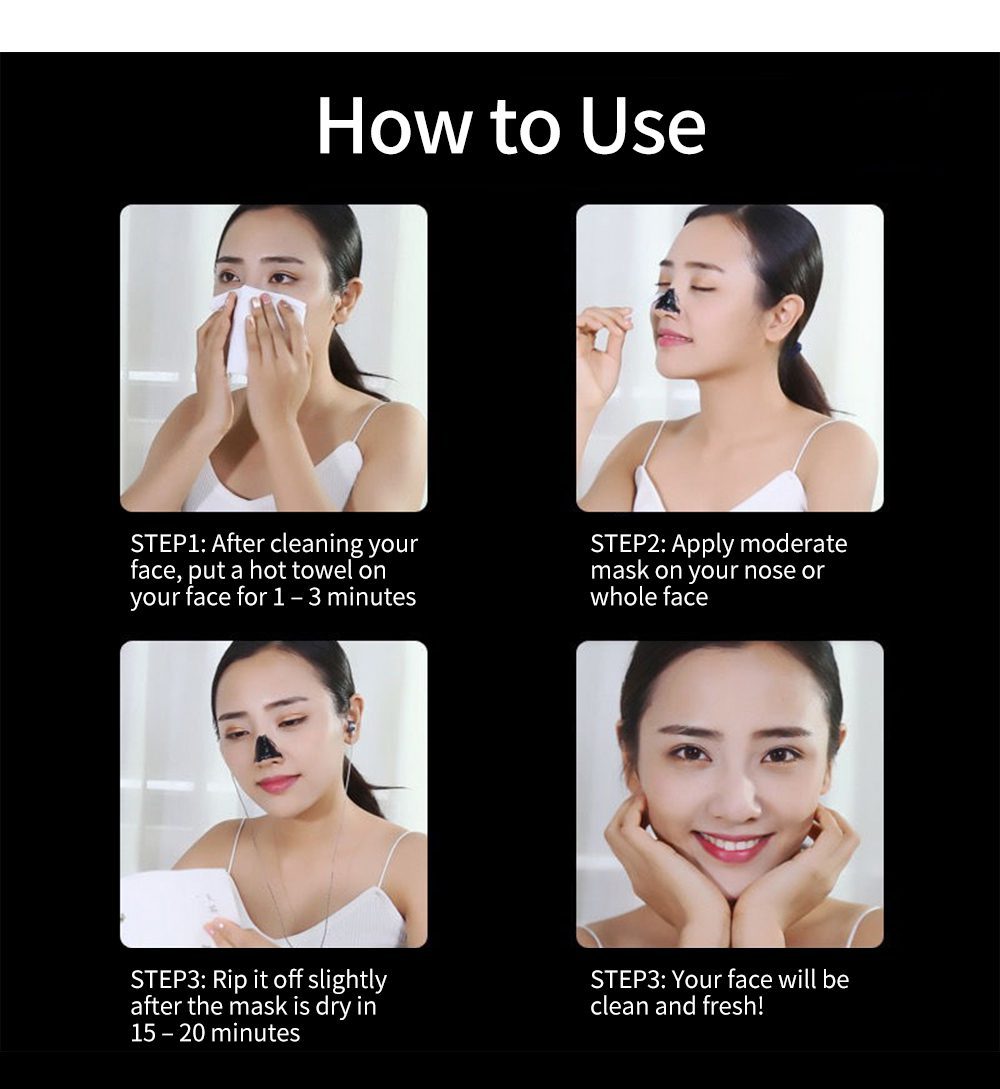 How to Use

STEP1: After cleaning your face, put a hot towel on your face for 1 – 3 minutes

STEP2: Apply moderate mask on your nose or whole face

STEP3: Rip it off slightly after the mask is dry in 15 – 20 minutes

STEP3: Your face will be clean and fresh!