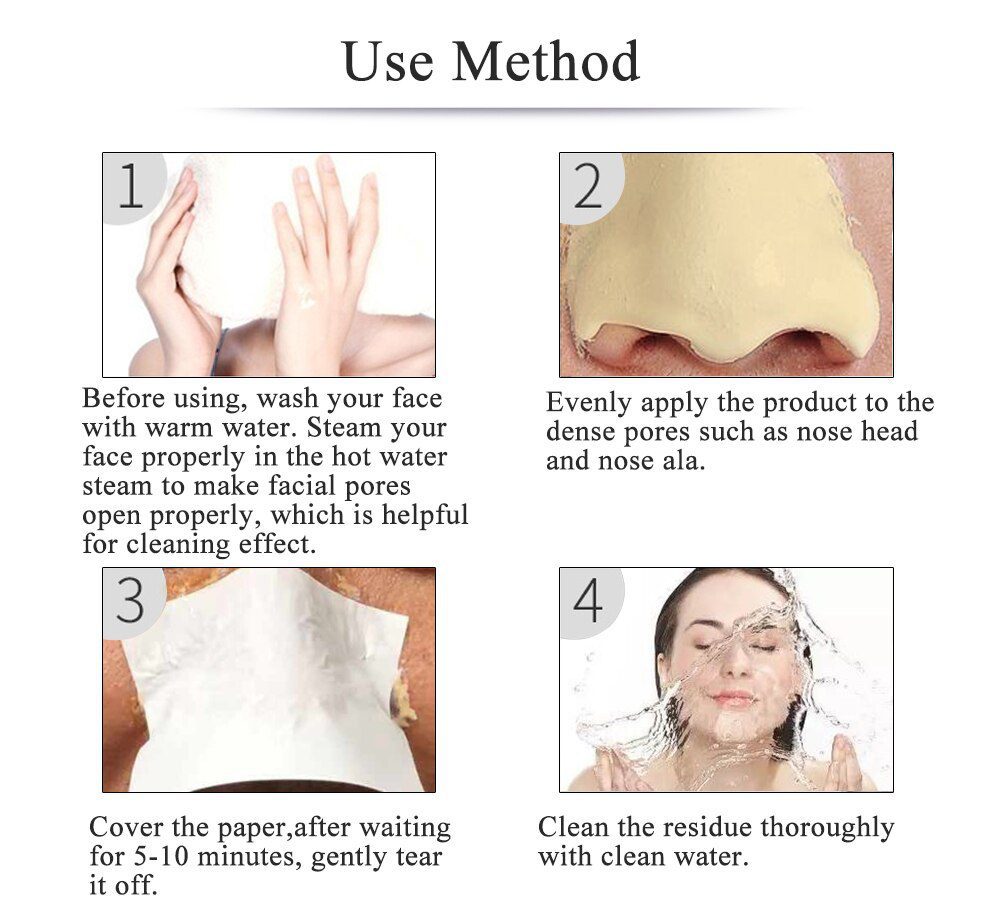 Use Method

1

Before using, wash your face with warm water. Steam your face properly in the hot water steam to make facial pores open properly, which is helpful for cleaning effect.

2

Evenly apply the product to the dense pores such as nose head and nose ala.

3

Cover the paper,after waiting for 5-10 minutes, gently tear it off.

4

Clean the residue thoroughly with clean water.