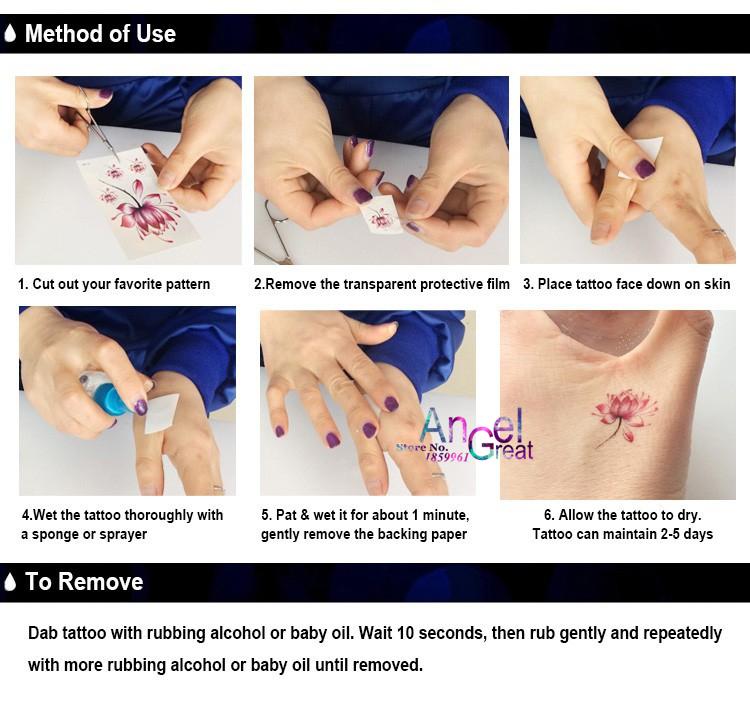 Method of Use

1. Cut out your favorite pattern

2.Remove the transparent protective film

3. Place tattoo face down on skin

4.Wet the tattoo thoroughly with a sponge or sprayer

5. Pat & wet it for about 1 minute, gently remove the backing paper

Angel Great
Store No. 1859961

6. Allow the tattoo to dry. Tattoo can maintain 2-5 days

To Remove

Dab tattoo with rubbing alcohol or baby oil. Wait 10 seconds, then rub gently and repeatedly with more rubbing alcohol or baby oil until removed.