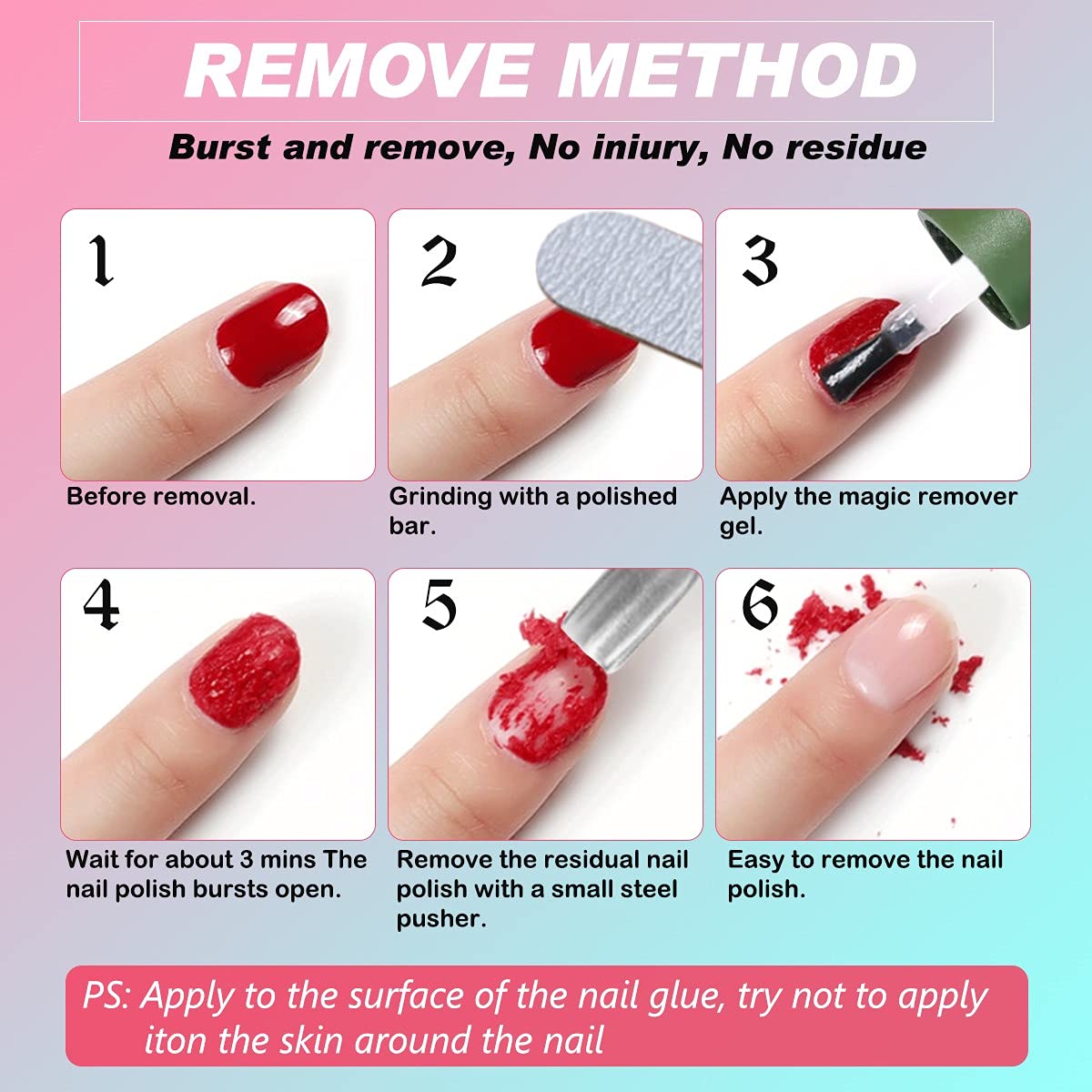 REMOVE METHOD

Burst and remove, No iniury, No residue

1

Before removal.

2

Grinding with a polished bar.

3

Apply the magic remover gel.

4

Wait for about 3 mins The nail polish bursts open.

5

Remove the residual nail polish with a small steel pusher.

6

Easy to remove the nail polish.

PS: Apply to the surface of the nail glue, try not to apply iton the skin around the nail