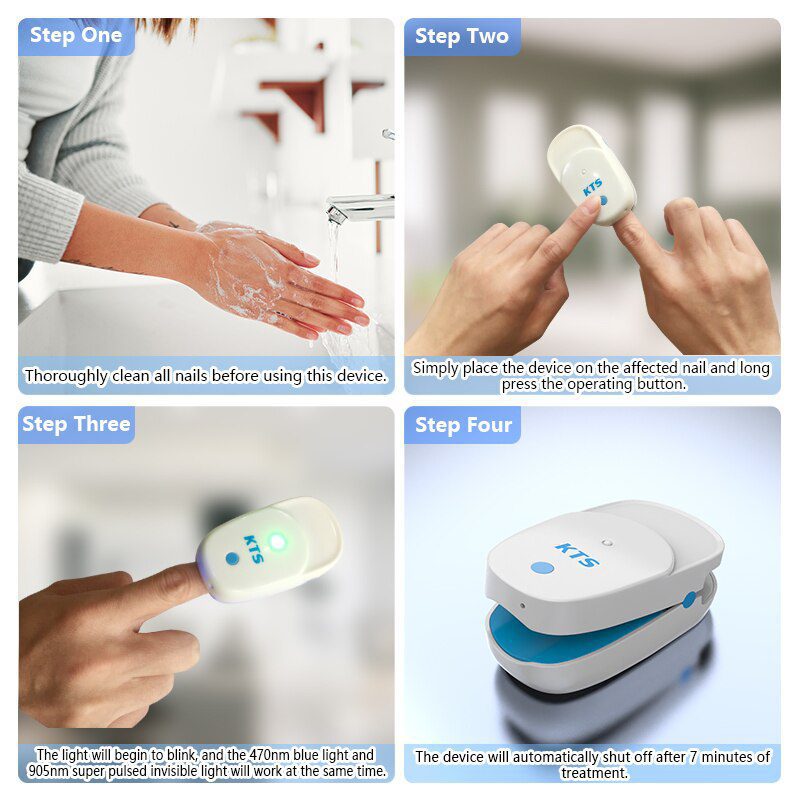 Step One

Thoroughly clean all nails before using this device.

Step Two

KTS

Simply place the device on the affected nail and long press the operating button.

Step Three

KTS

The light will begin to blink, and the 470nm blue light and 905nm super pulsed invisible light will work at the same time.

Step Four

KTS

The device will automatically shut off after 7 minutes of treatment.